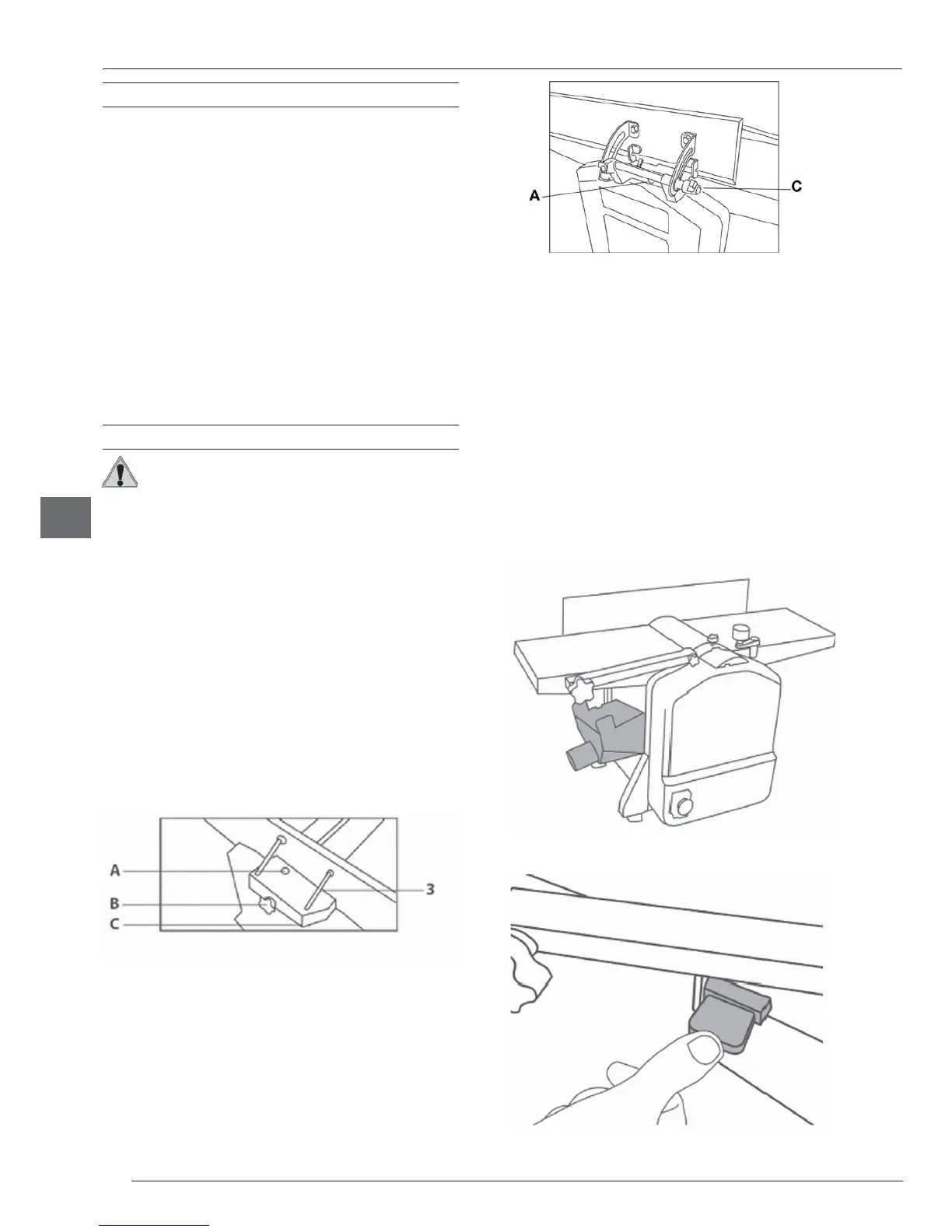 A

C

A

B

C

3