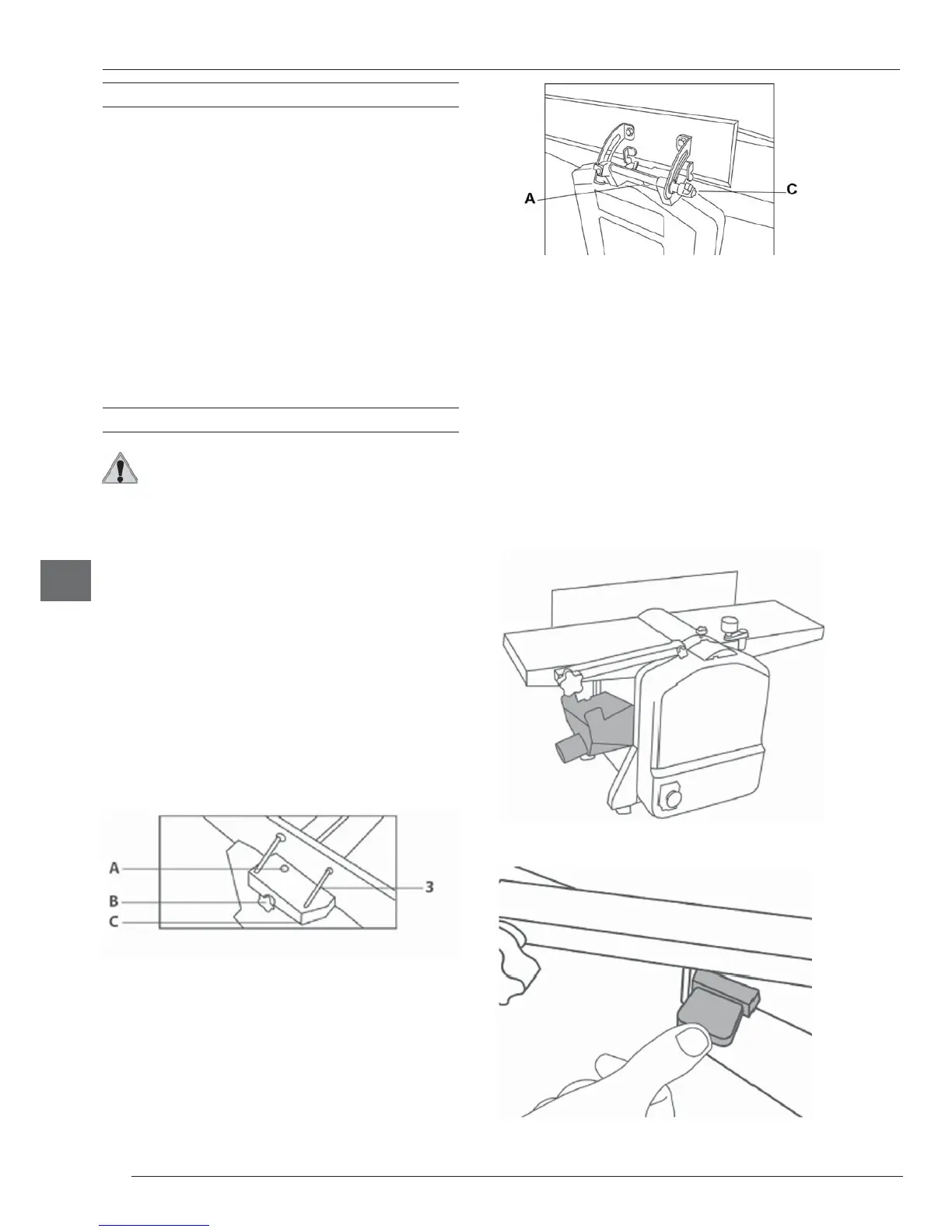 A

C

A

B

C

3