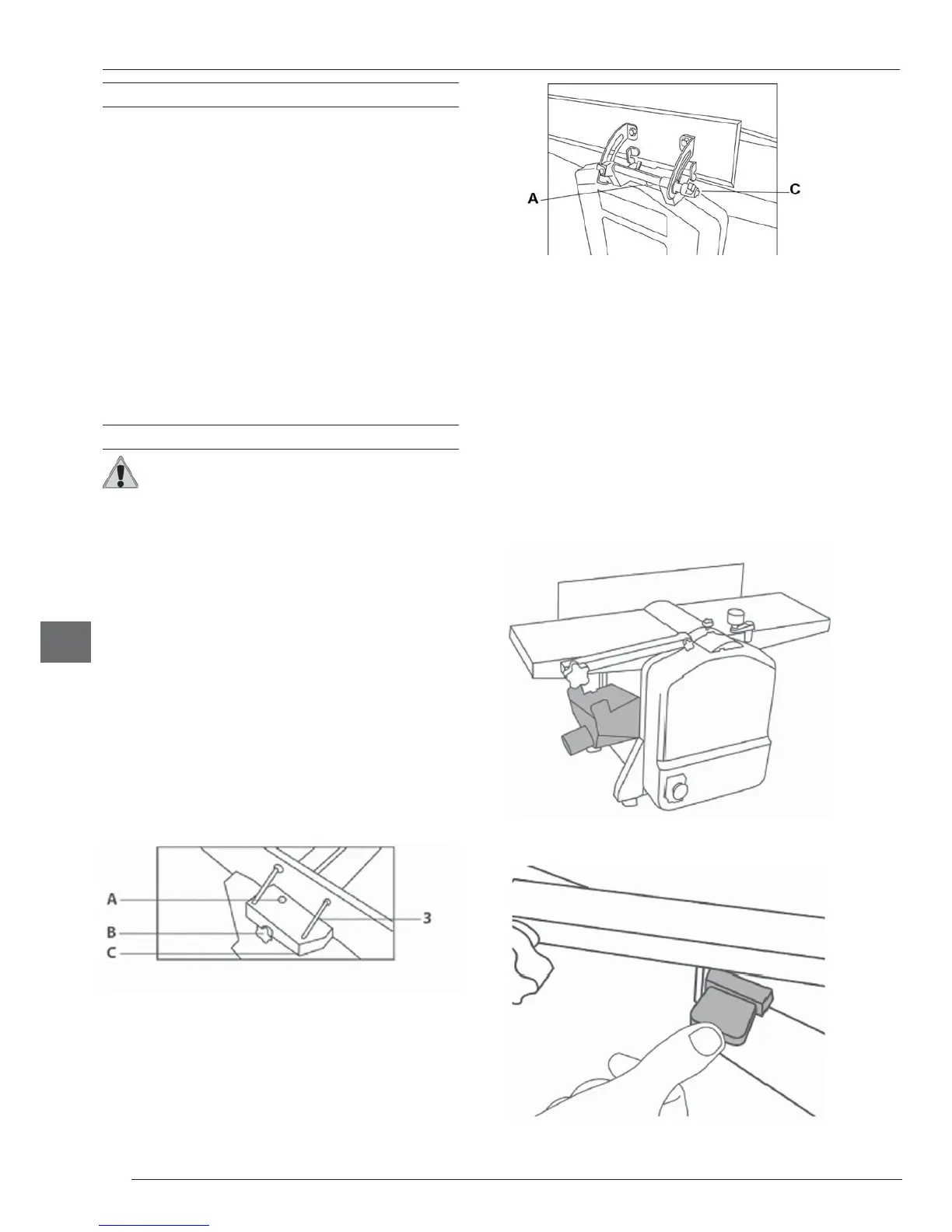 A

C

A

B

C

3