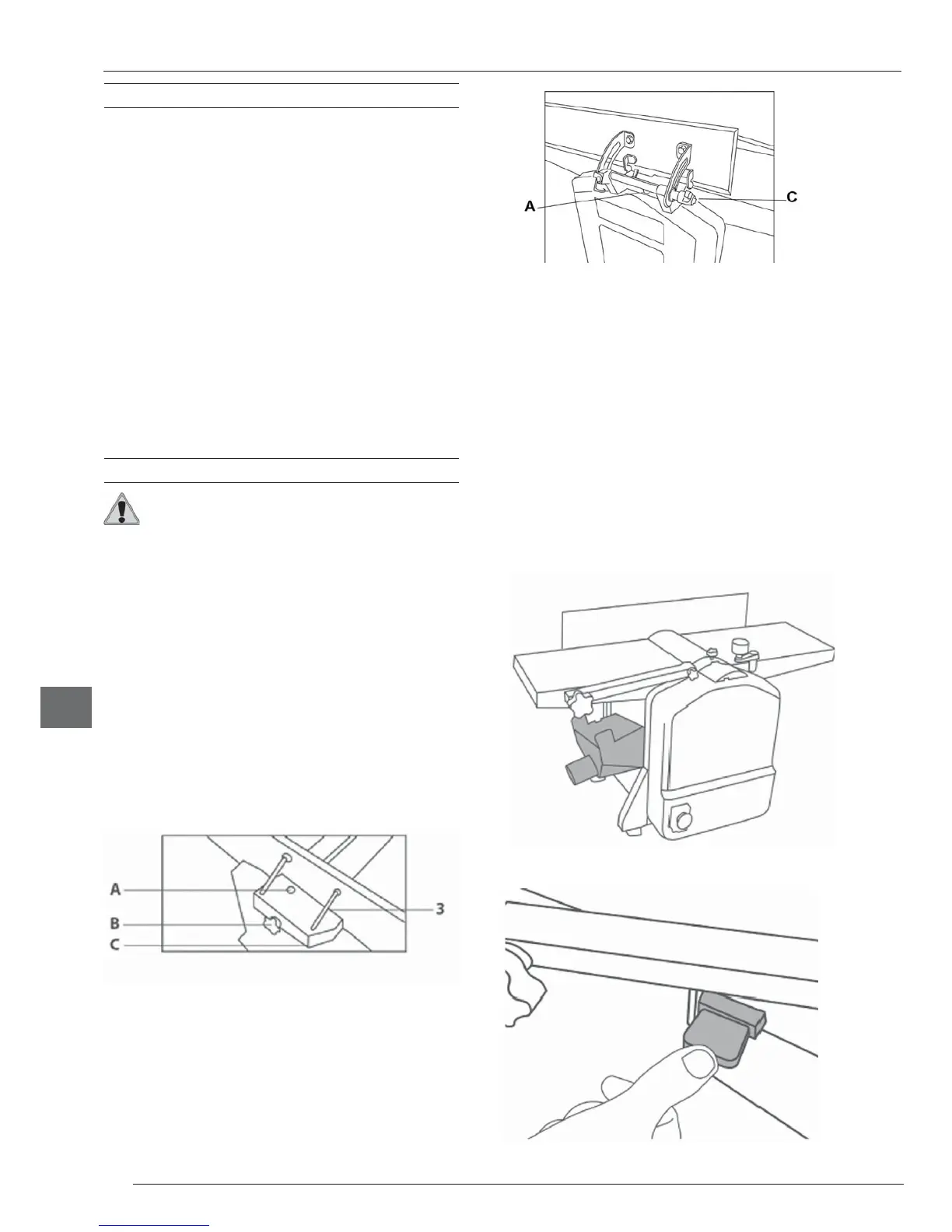 A

C

A

B

C

3