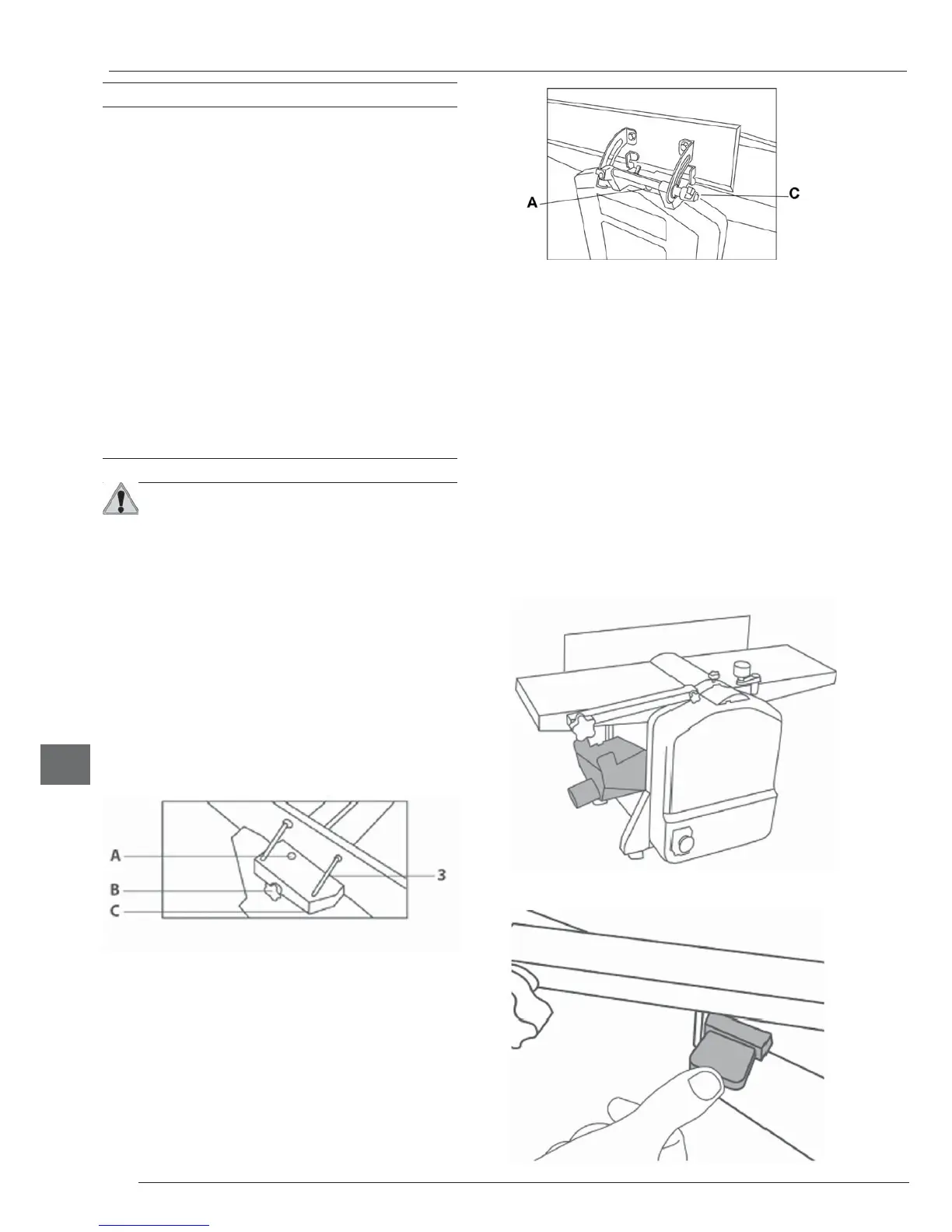 A

C

A

B

C

3