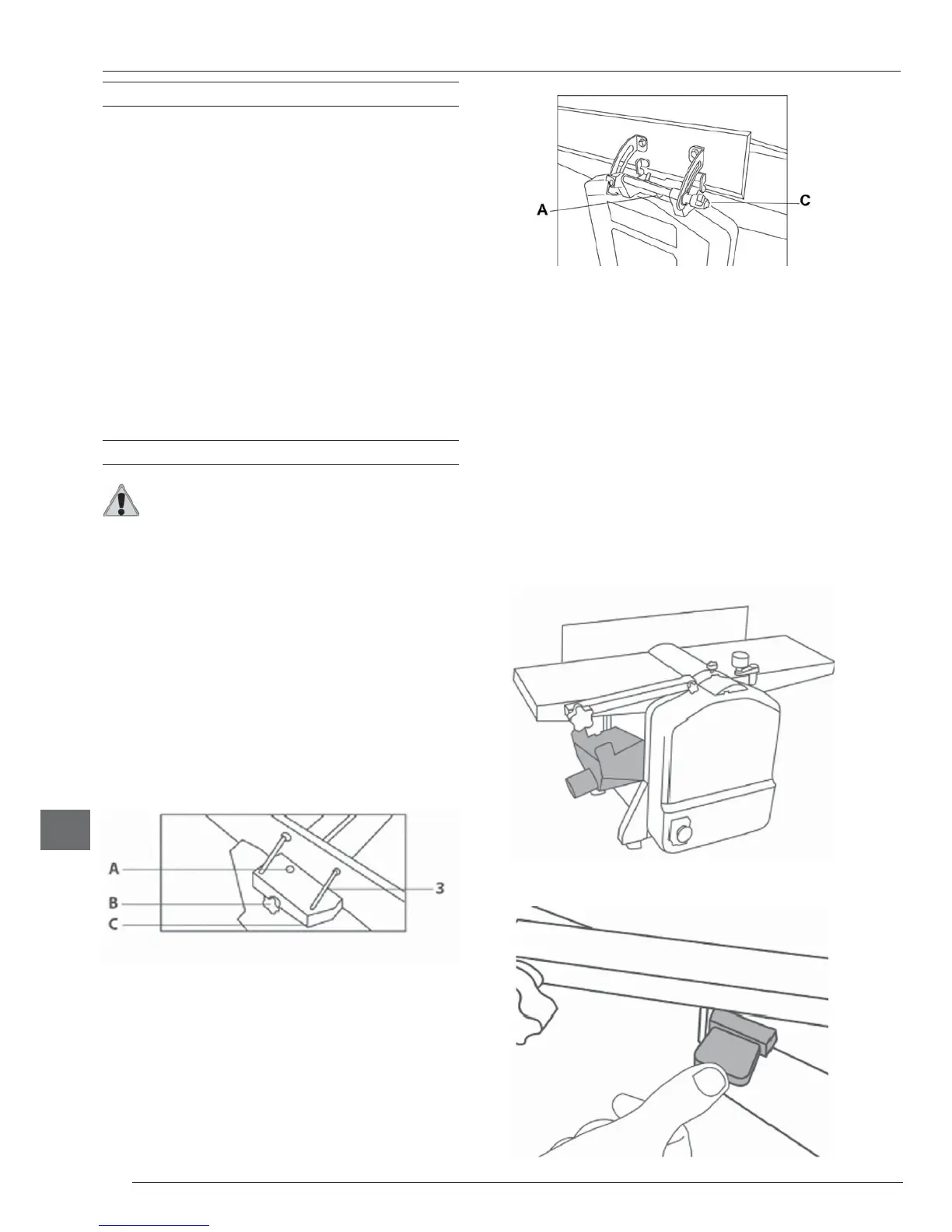 A

C

A

B

C

3