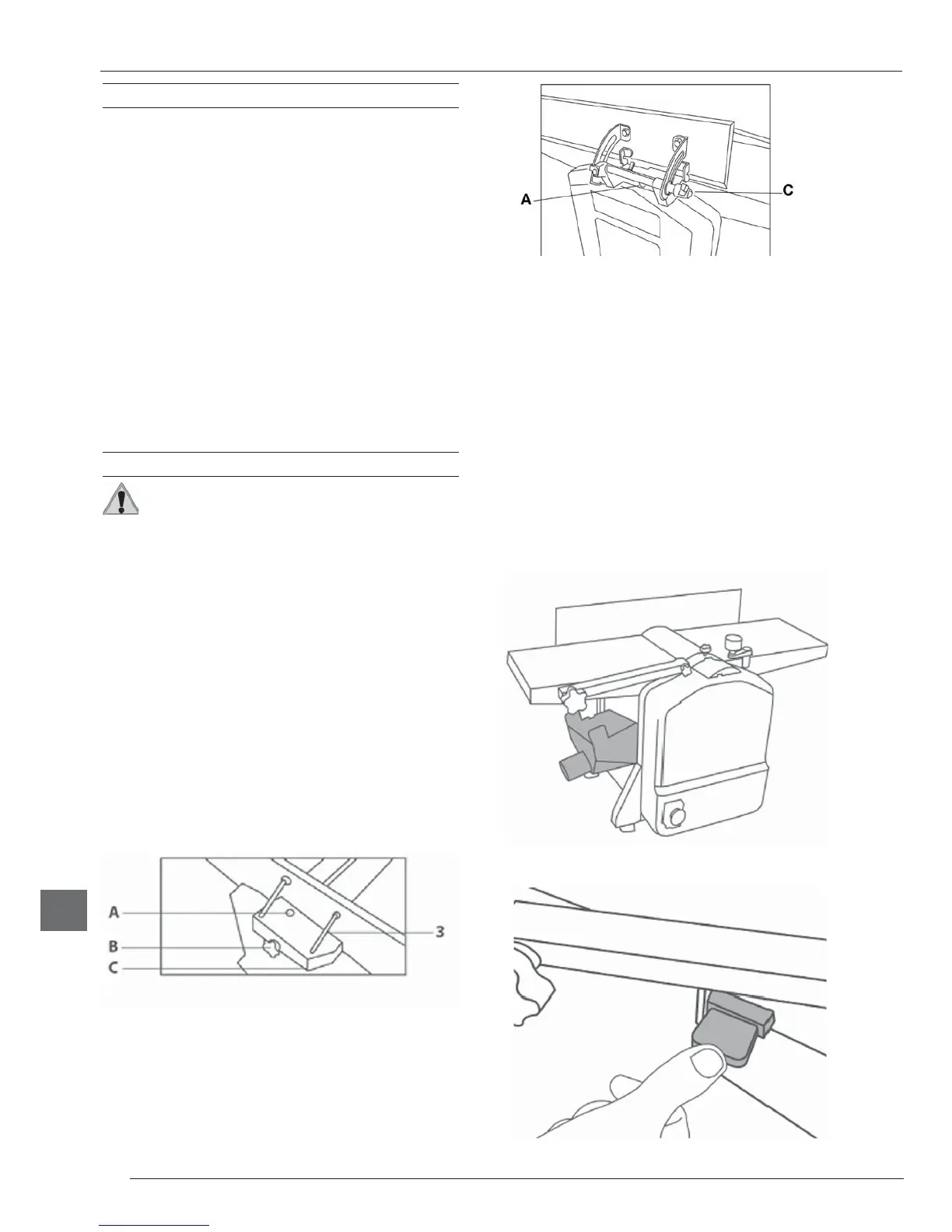 A

C

A

B

C

3