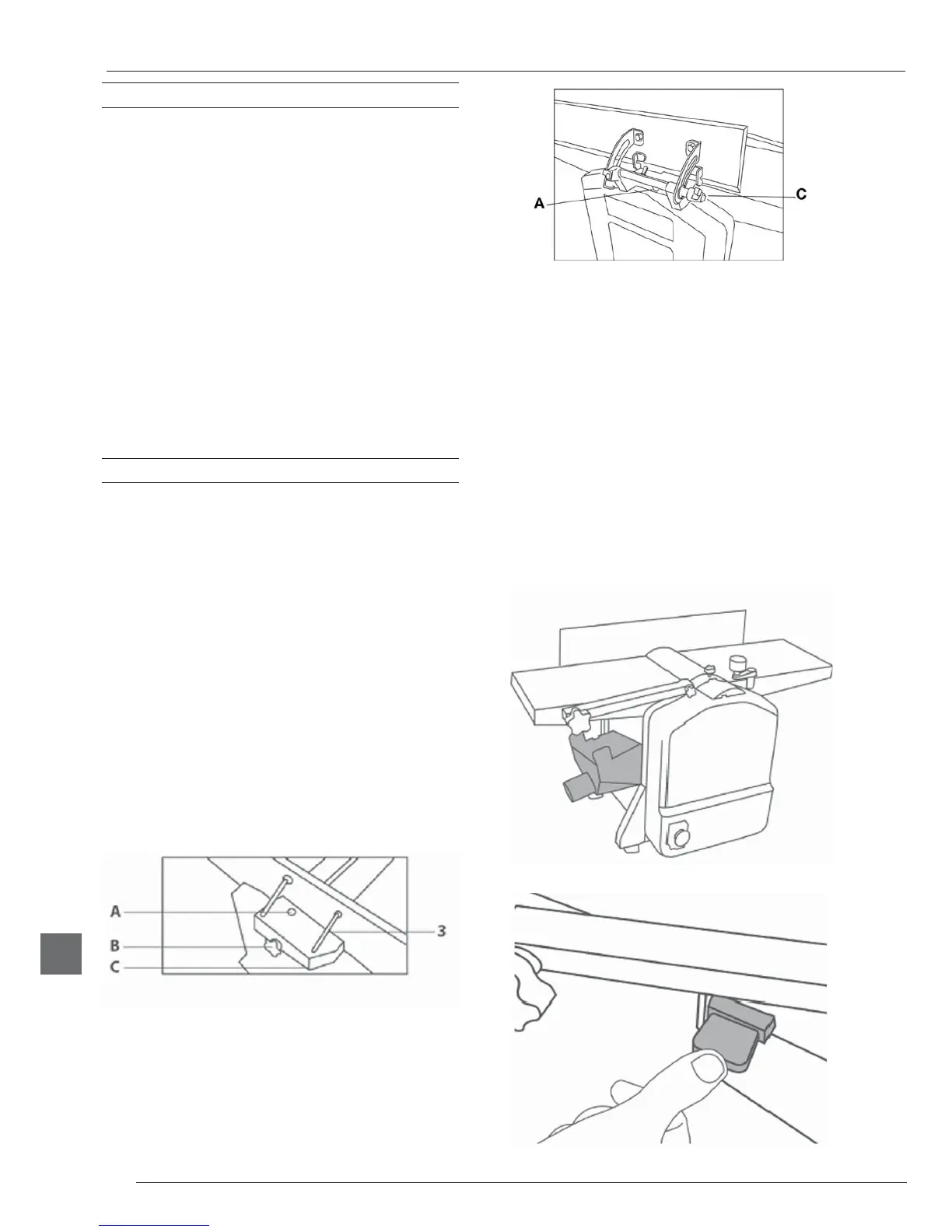 A

C

A

B

C

3