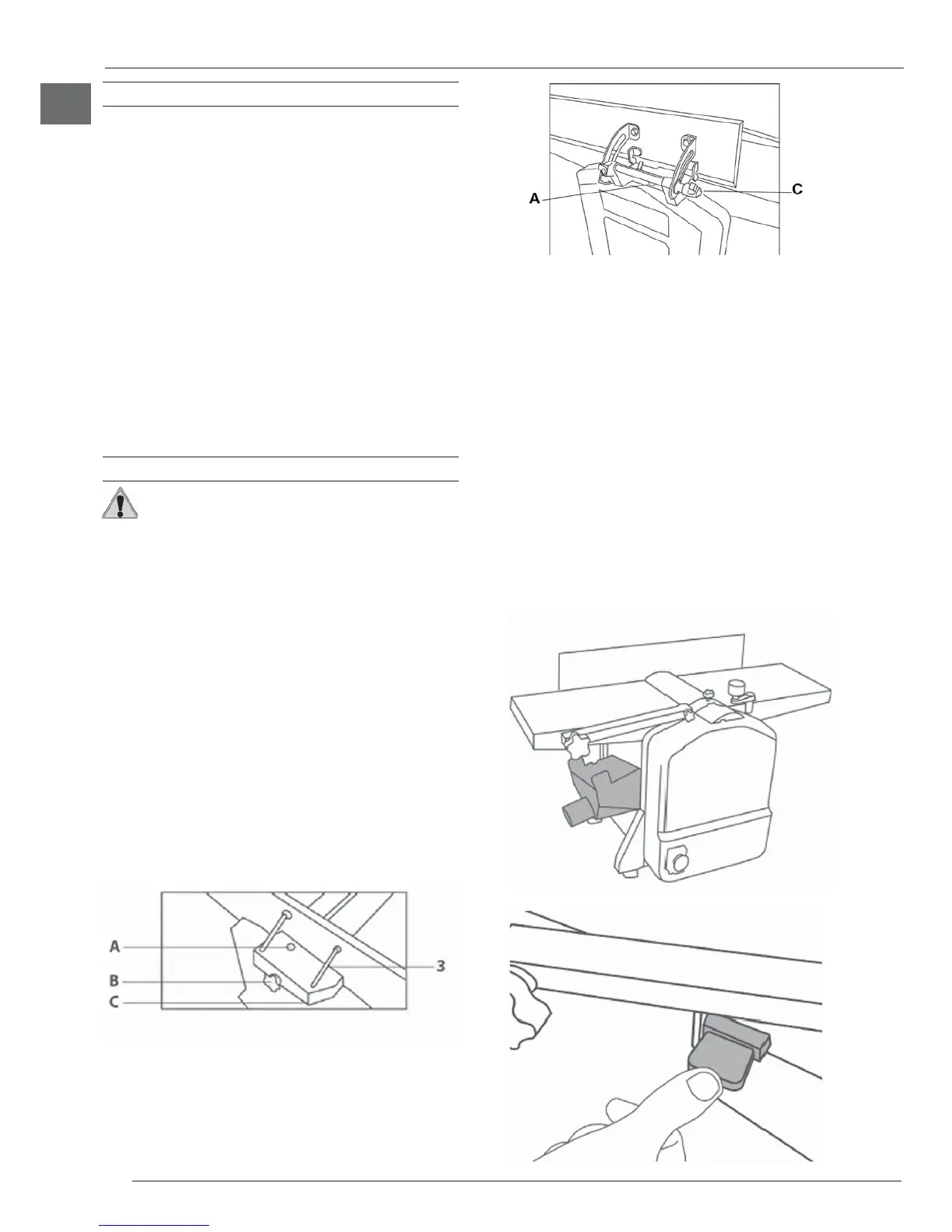 A

C

A

B

C

3