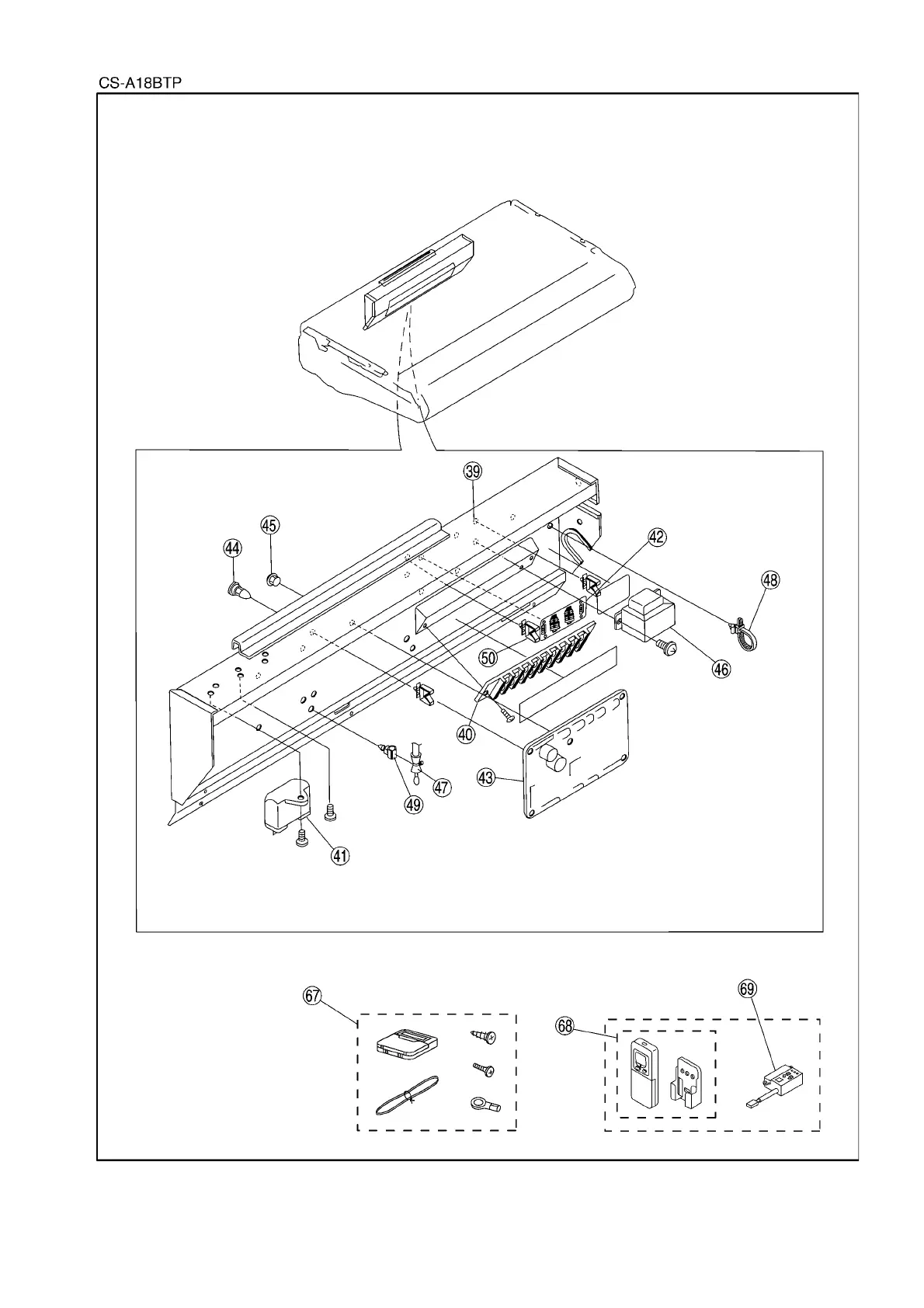 CS-A18BTP

39
45
44
42
48
50
46
40
43
47
49
41
67
68
69