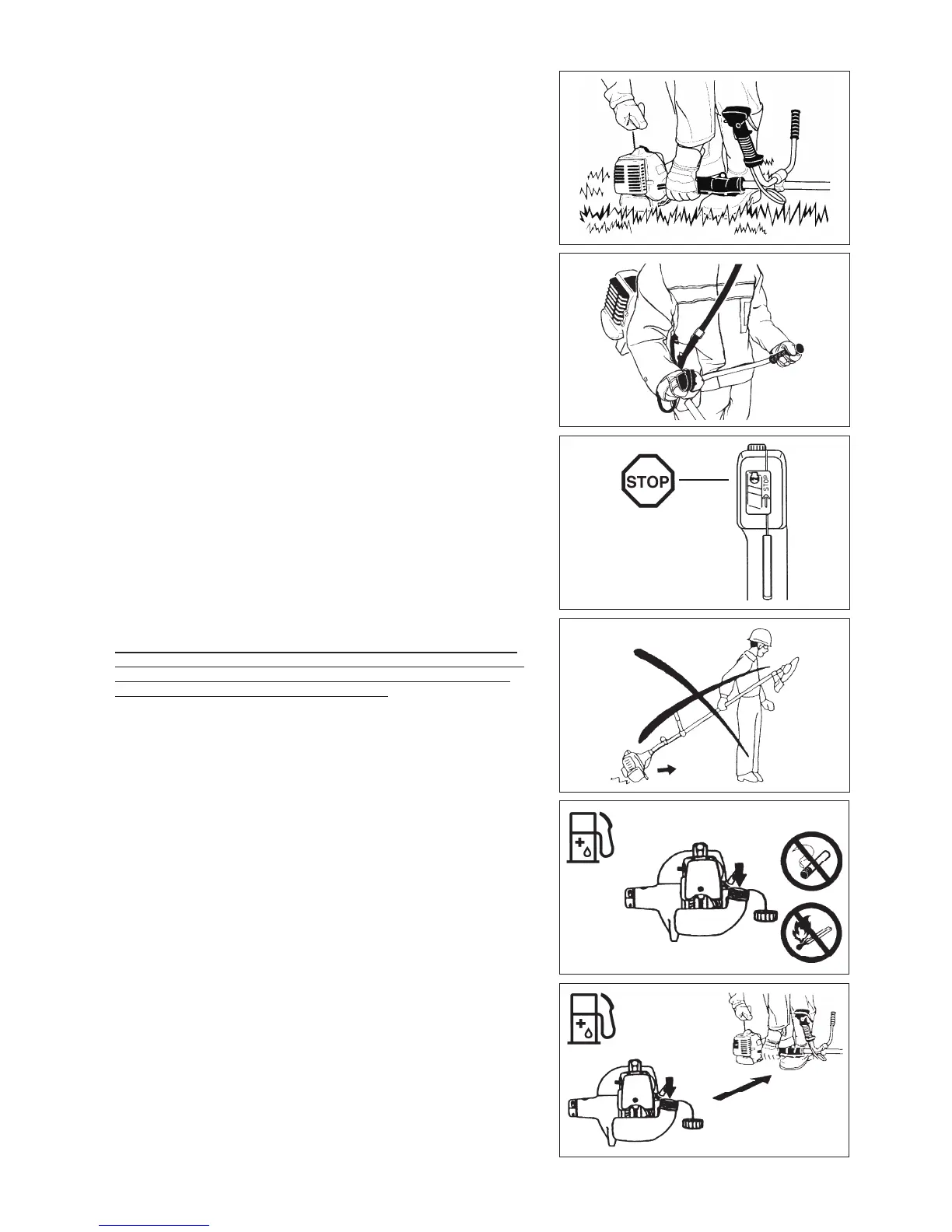 STOP

STOP