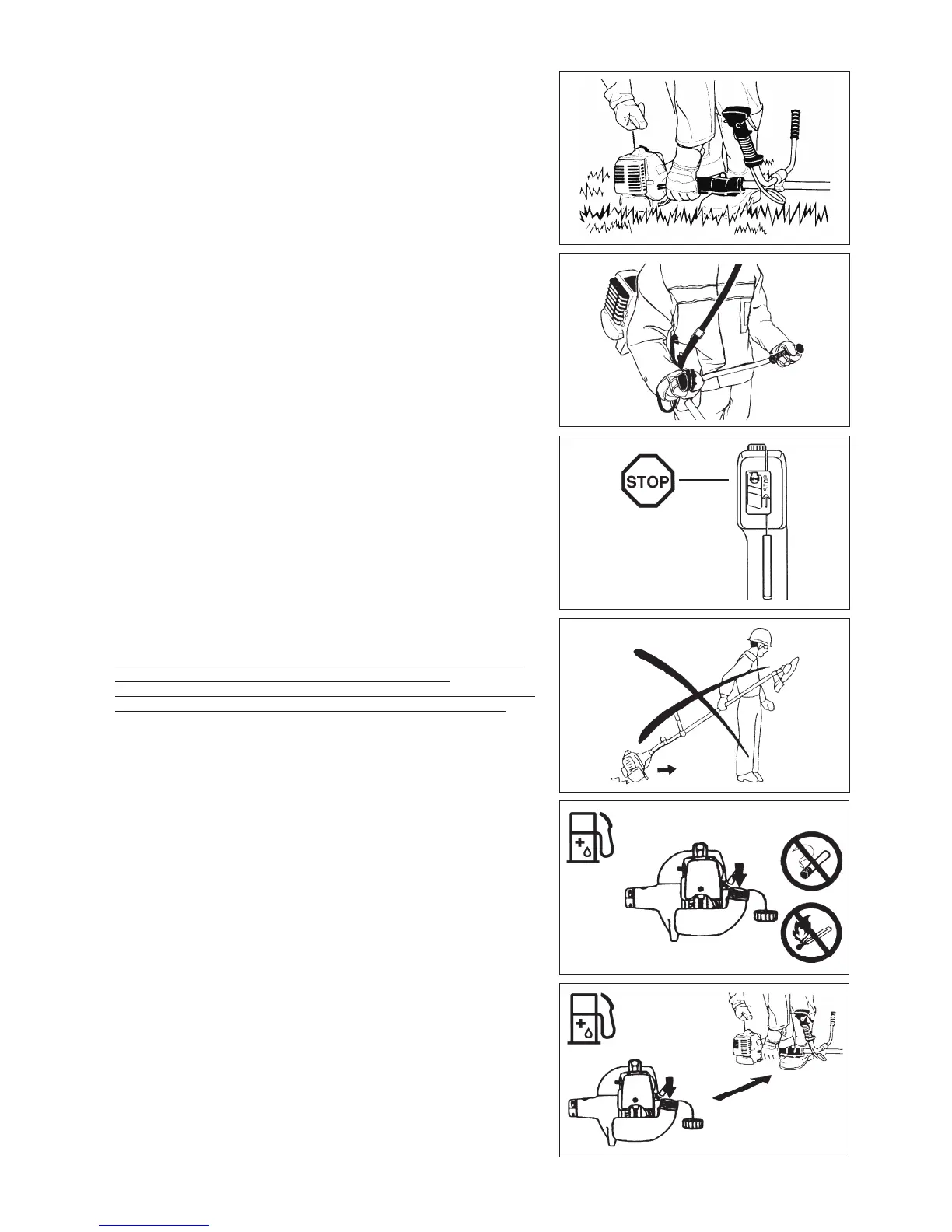 STOP

STOP