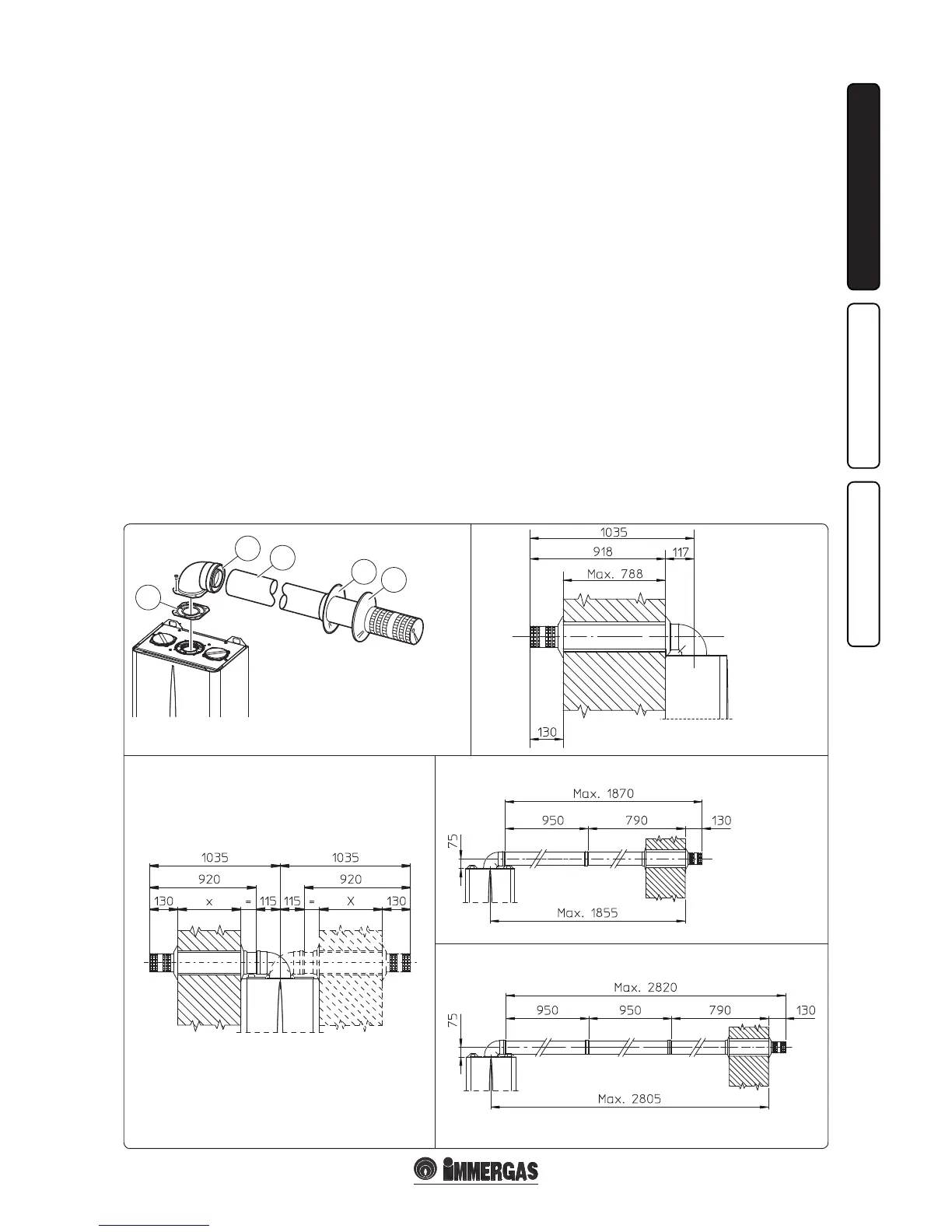 1035

918

117

Max. 788

130

1035

1035

920

920

130

x

=

115

115

=

X

130

Max. 1870

950

790

130

75

Max. 1855

Max. 2820

950

950

790

130

75

Max. 2805

IMMERGAS