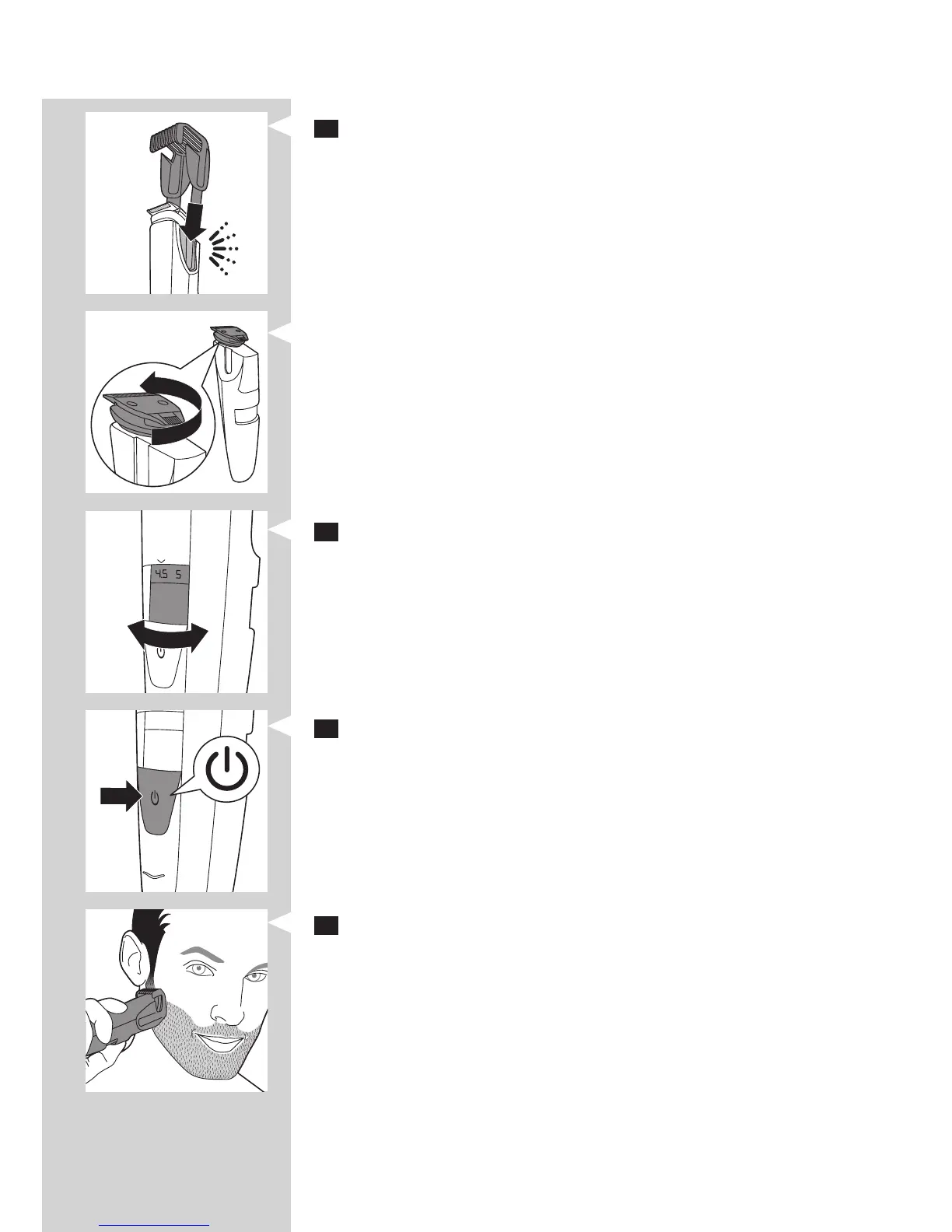 4.5 5