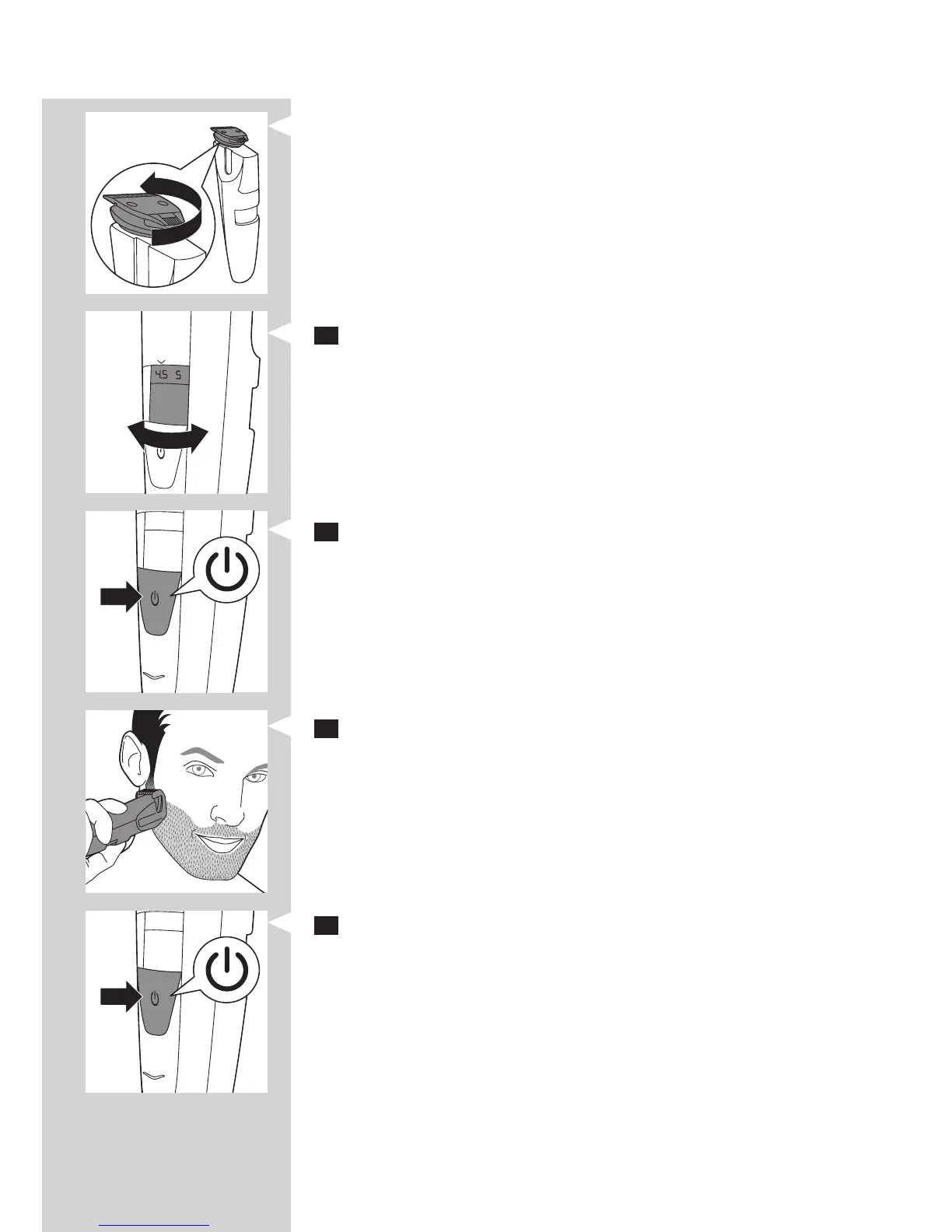 4.5 5