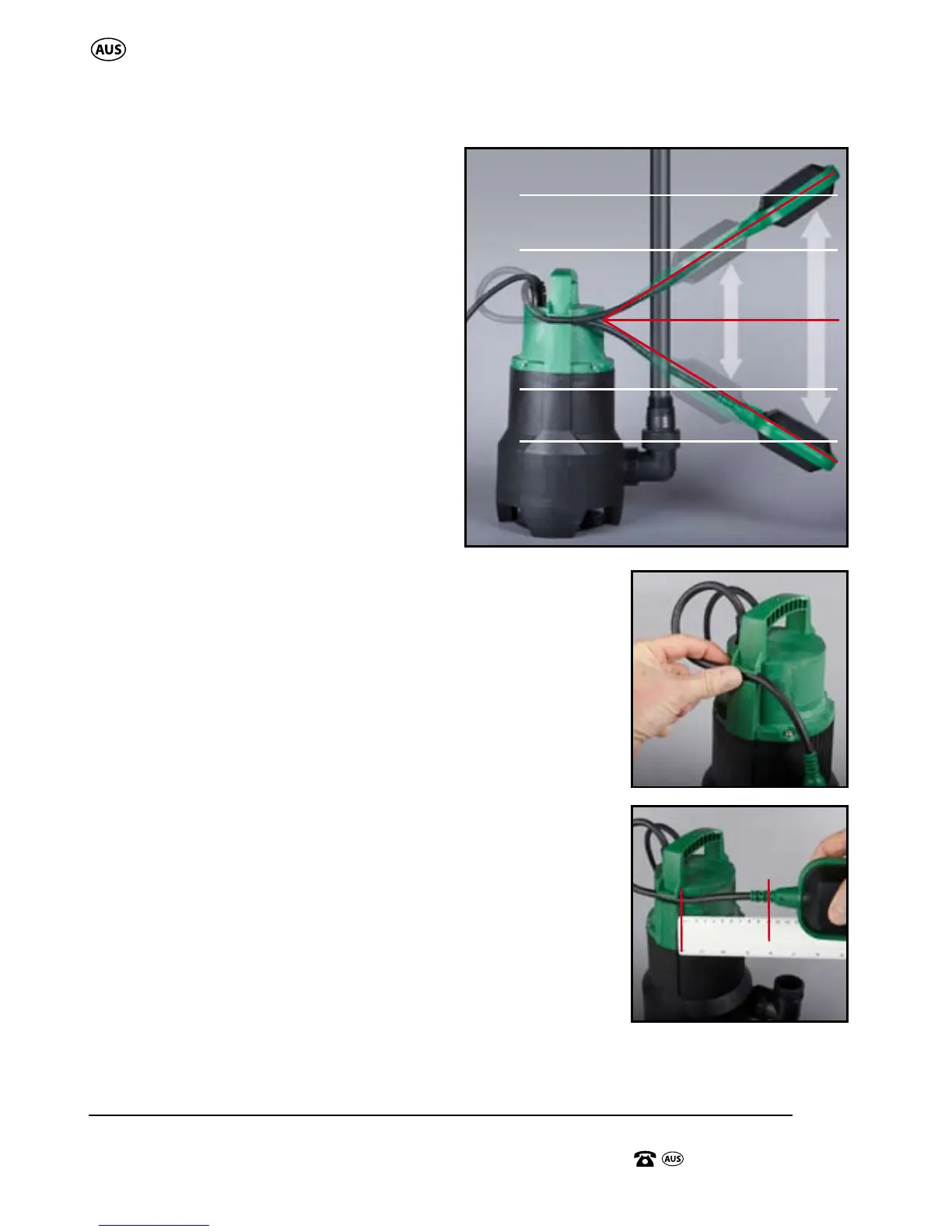 AUS

AUS