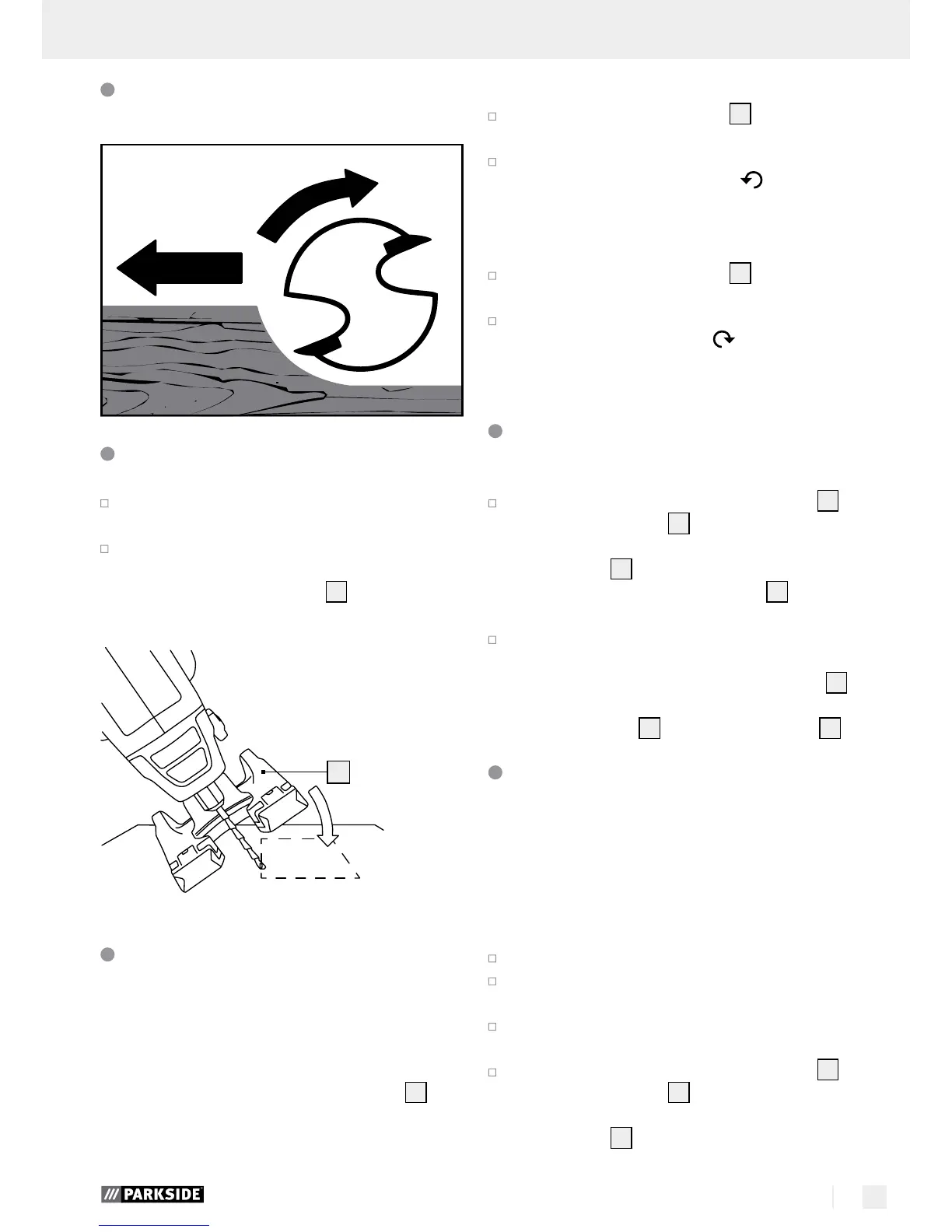 PARKSIDE