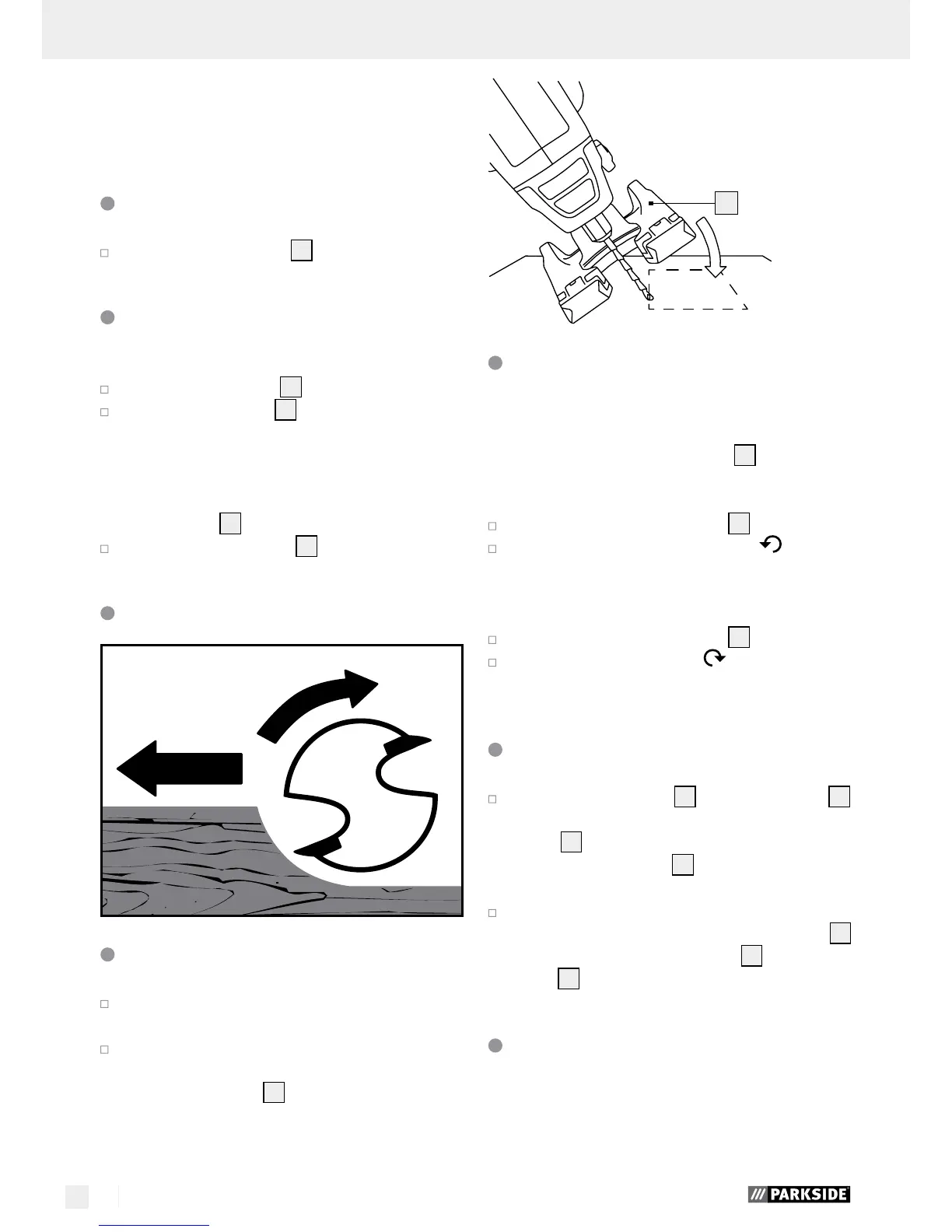 PARKSIDE