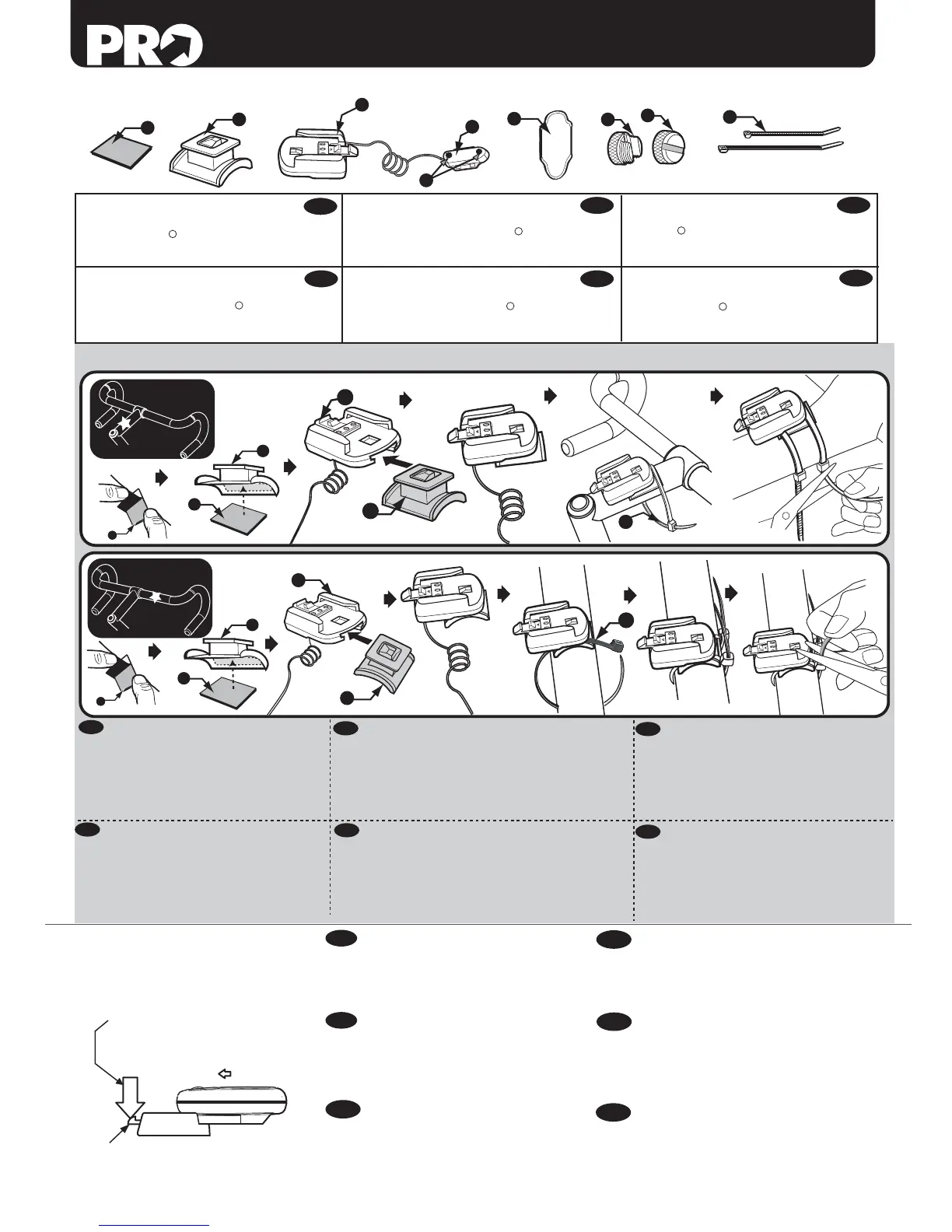 PRO