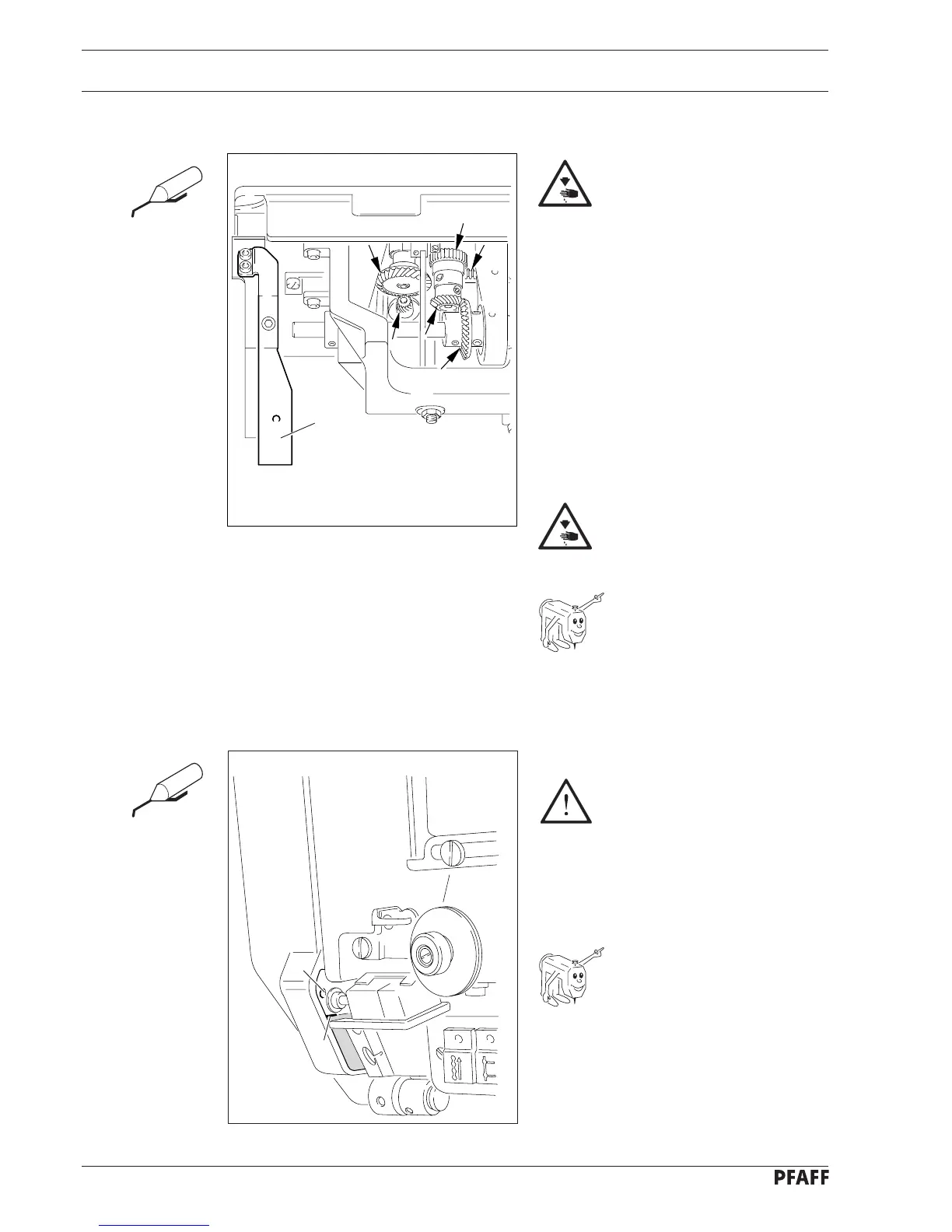 PFAFF