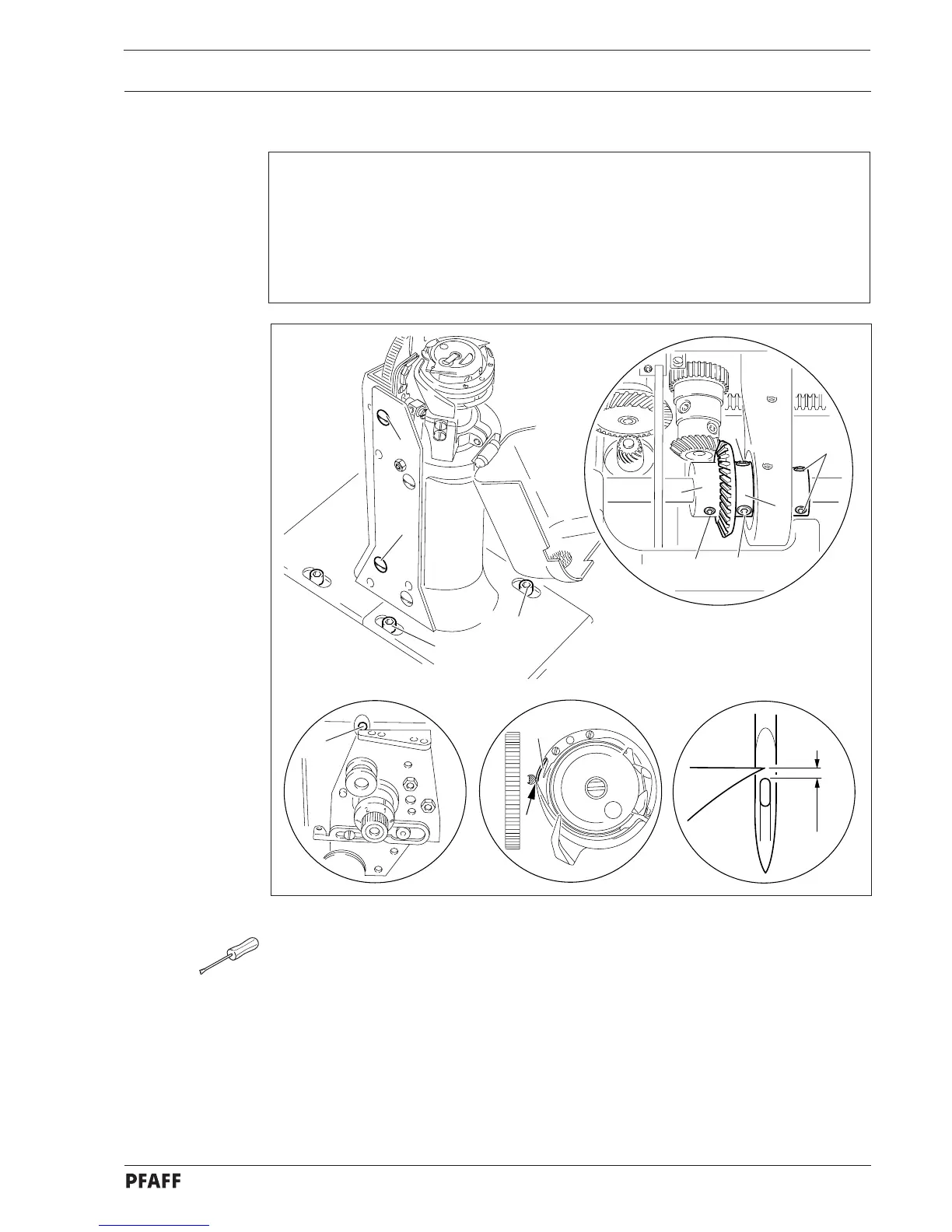 PFAFF