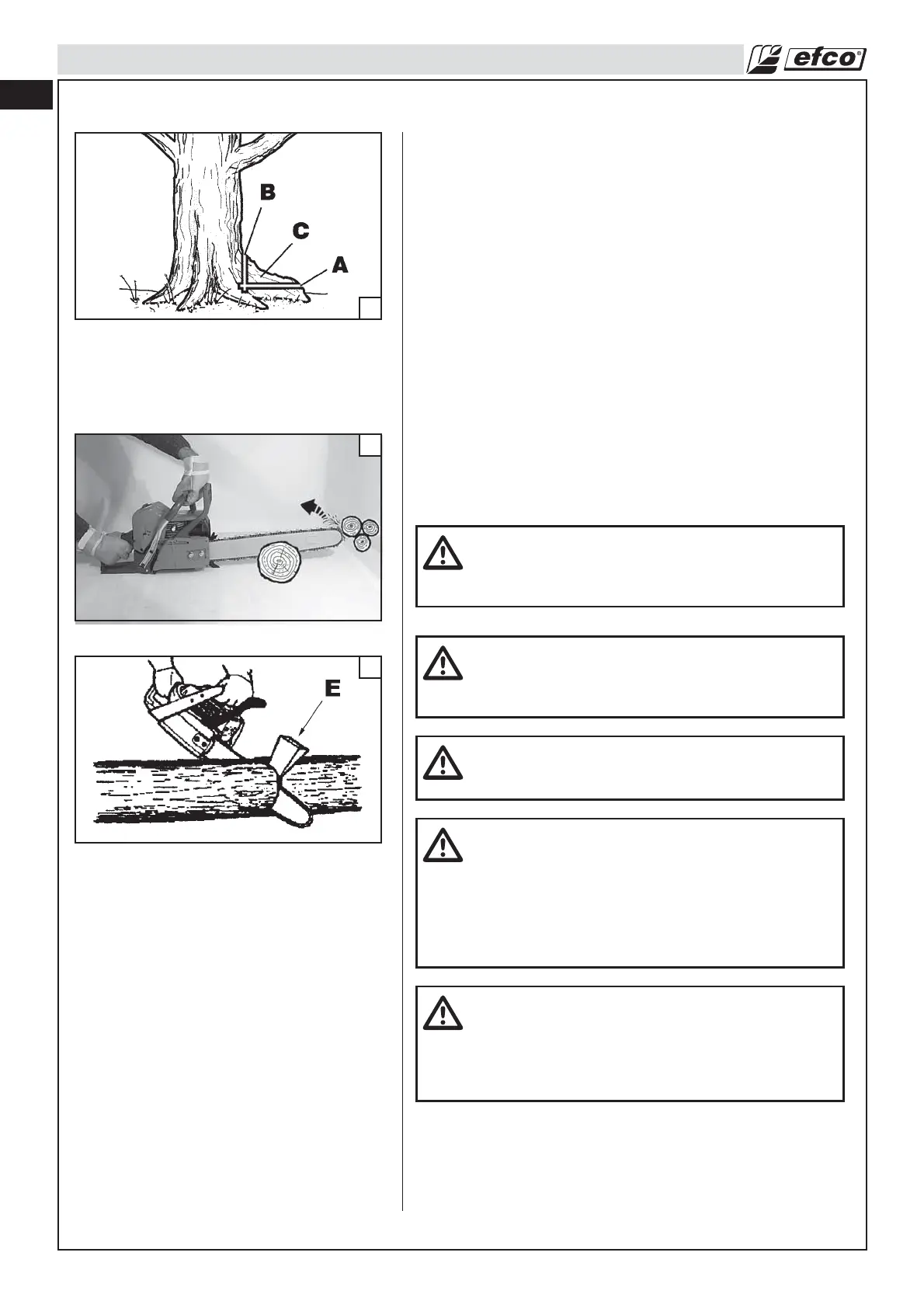 efco

B

C

A

E