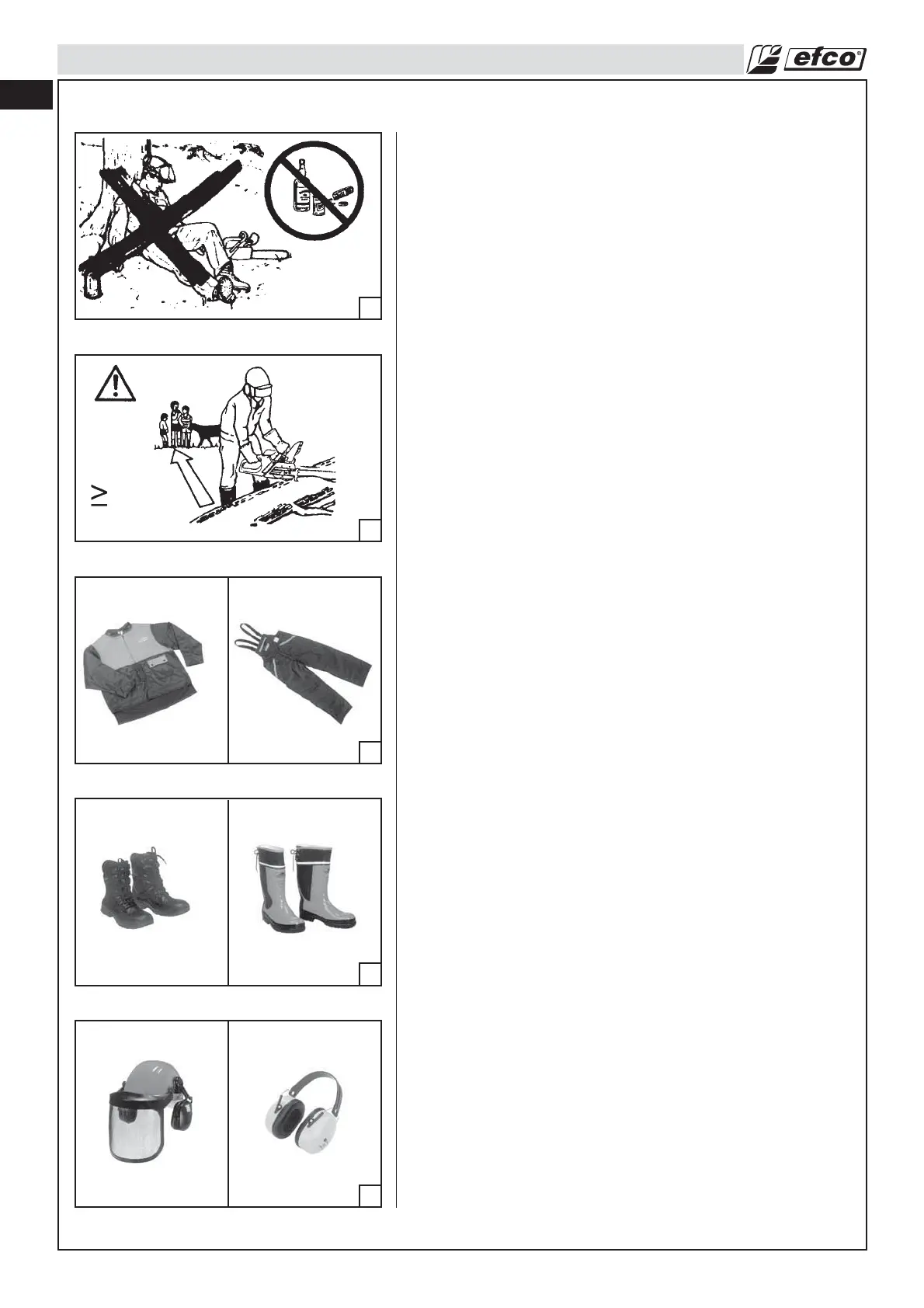 efco®

≥