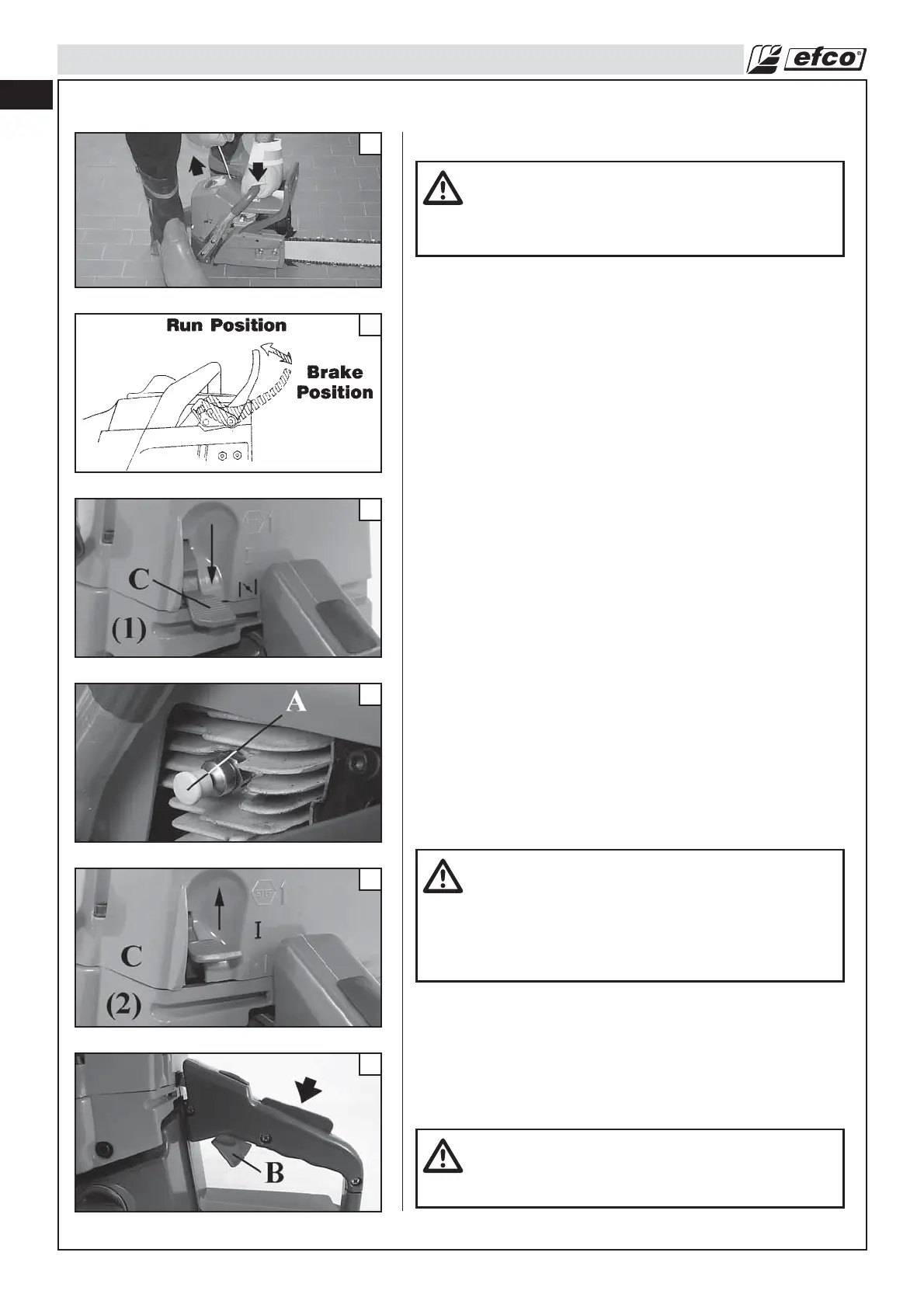 efco

Run Position

Brake Position

C

(1)

A

C

(2)

B