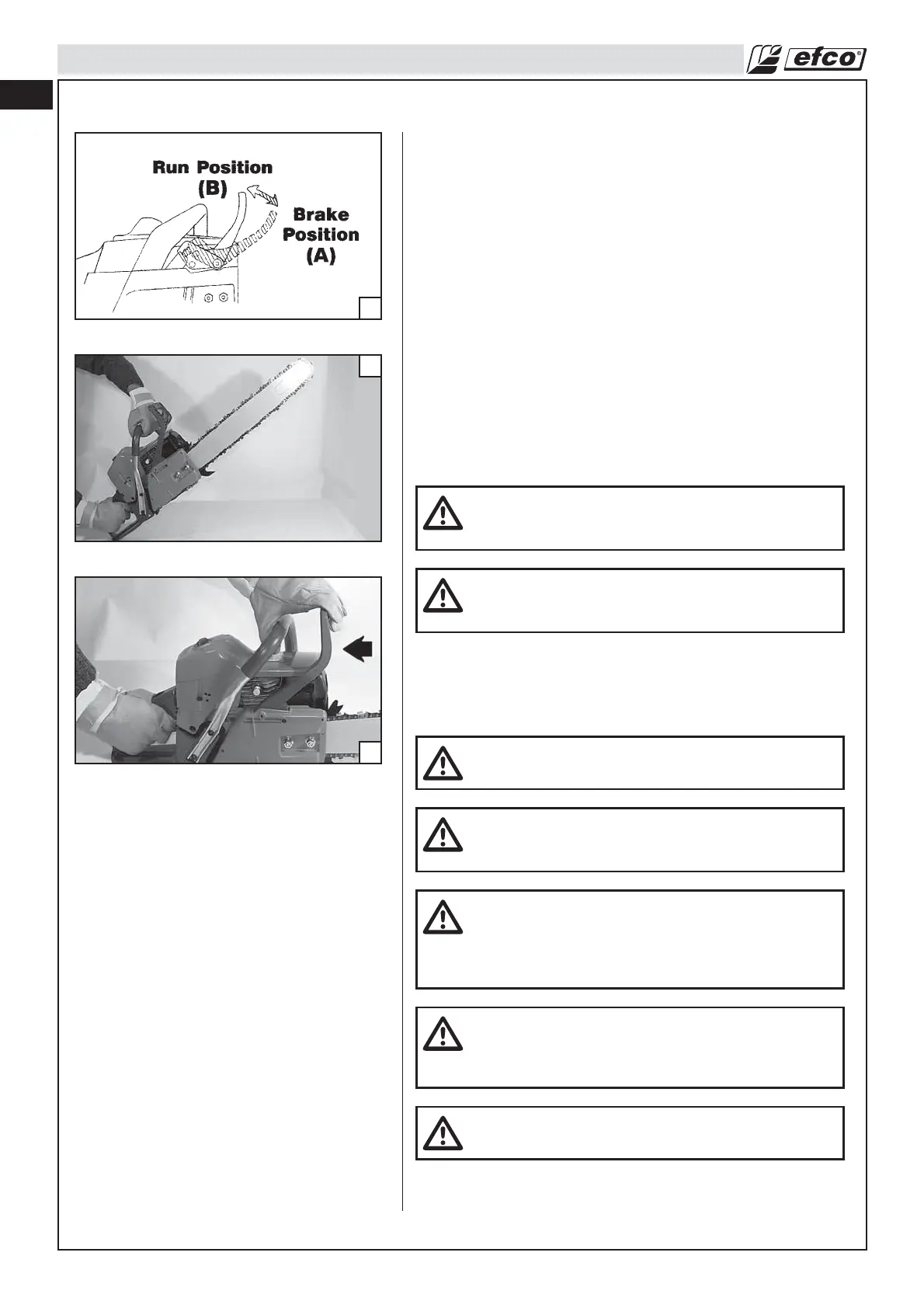 efco

Run Position
(B)

Brake
Position
(A)