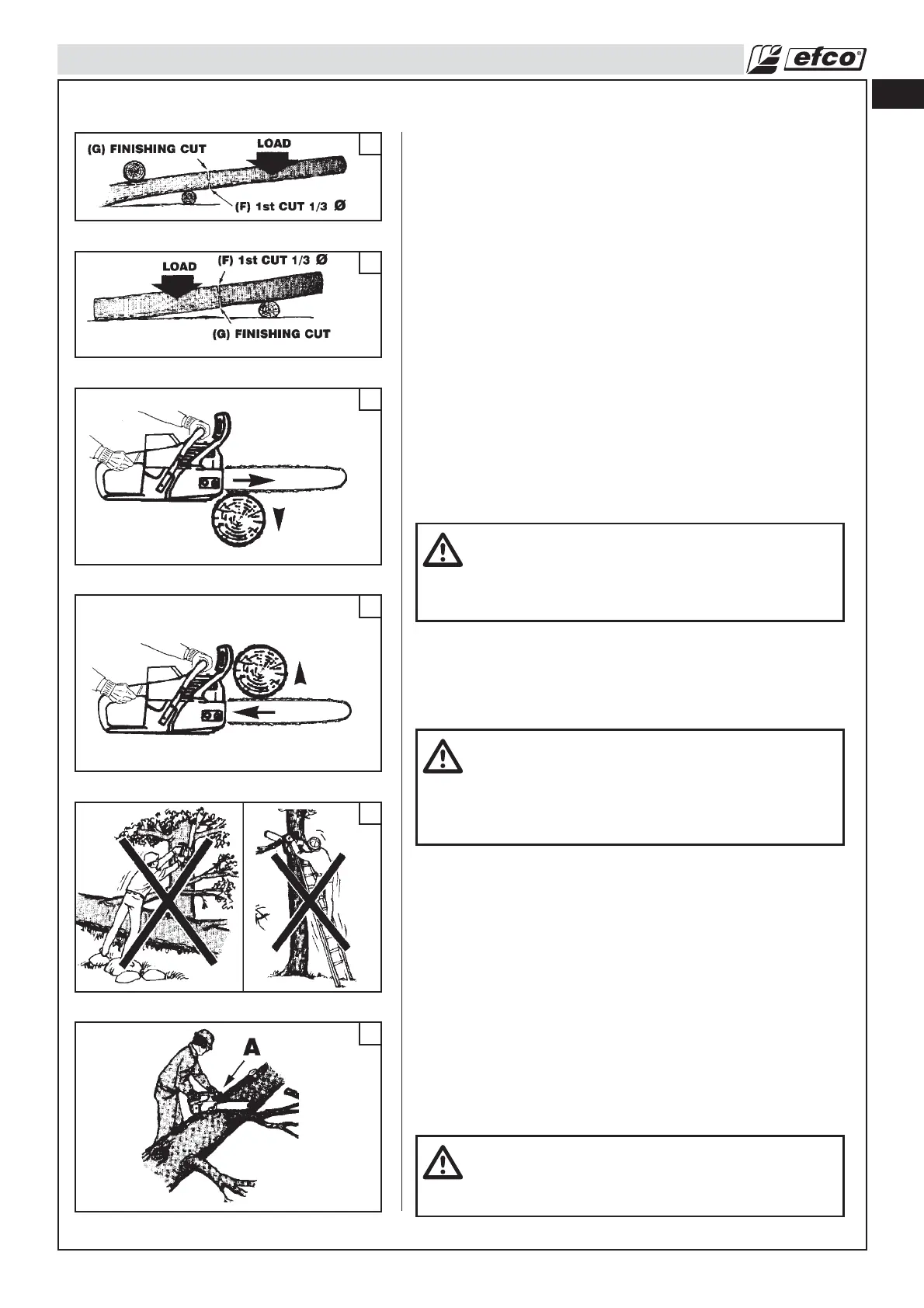 efco

(G) FINISHING CUT
LOAD
(F) 1st CUT 1/3 Ø

LOAD
(F) 1st CUT 1/3 Ø
(G) FINISHING CUT

A