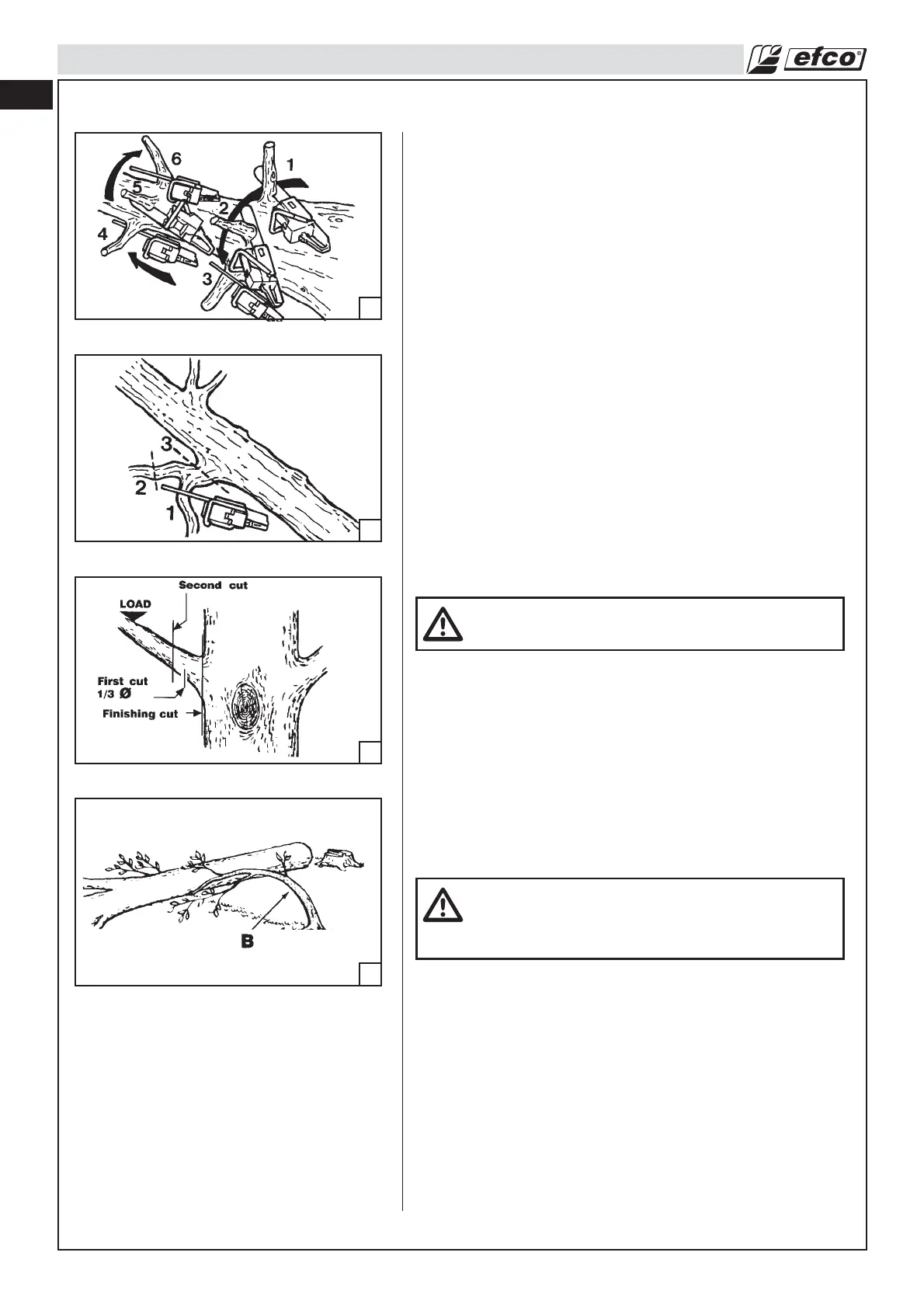 efco

6

1

5

2

4

3

3

2

1

Second cut

LOAD

First cut
1/3 Ø

Finishing cut

B