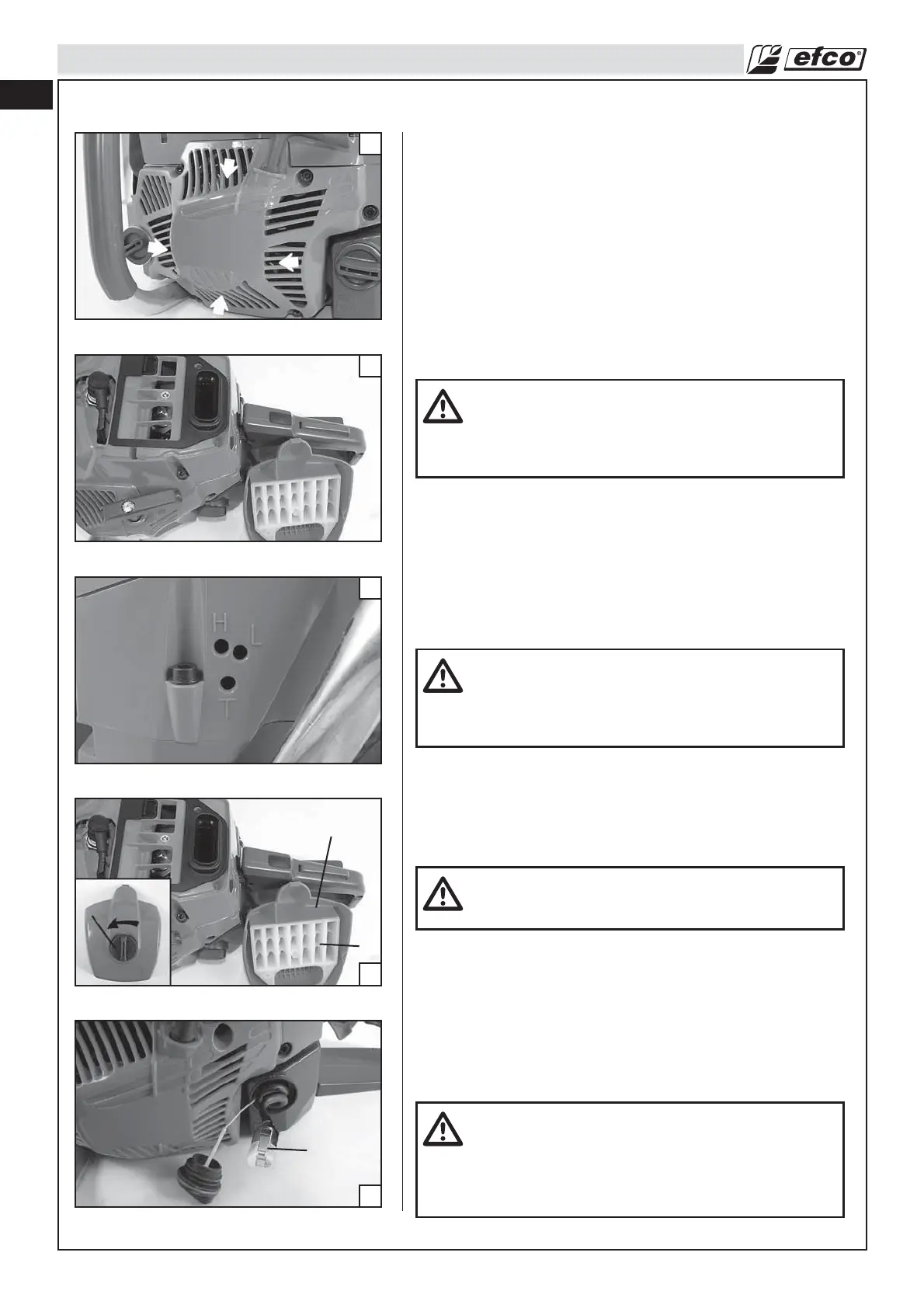 efco®

H

L

T