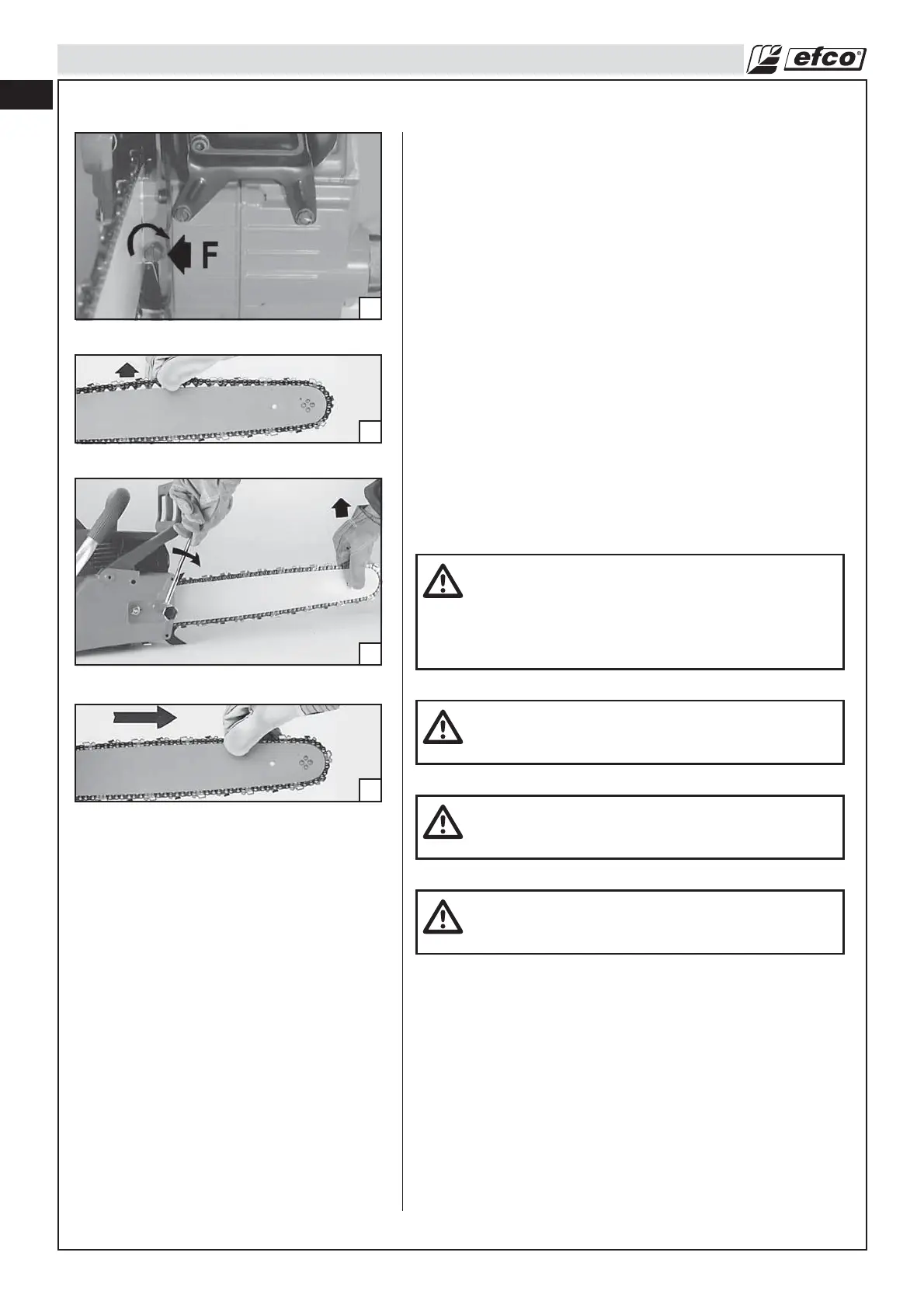 efco®

F