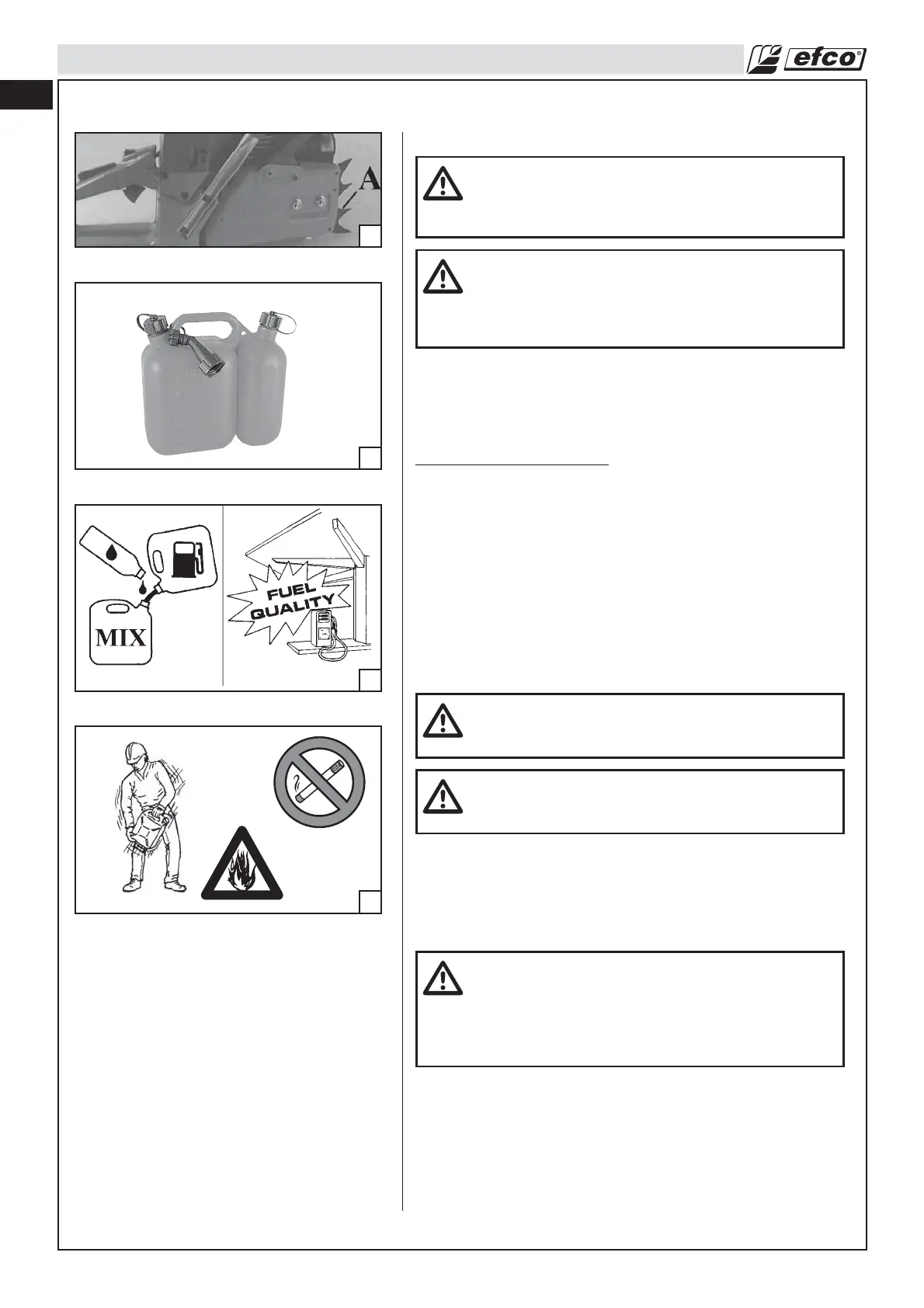 efco

A

MIX

FUEL QUALITY