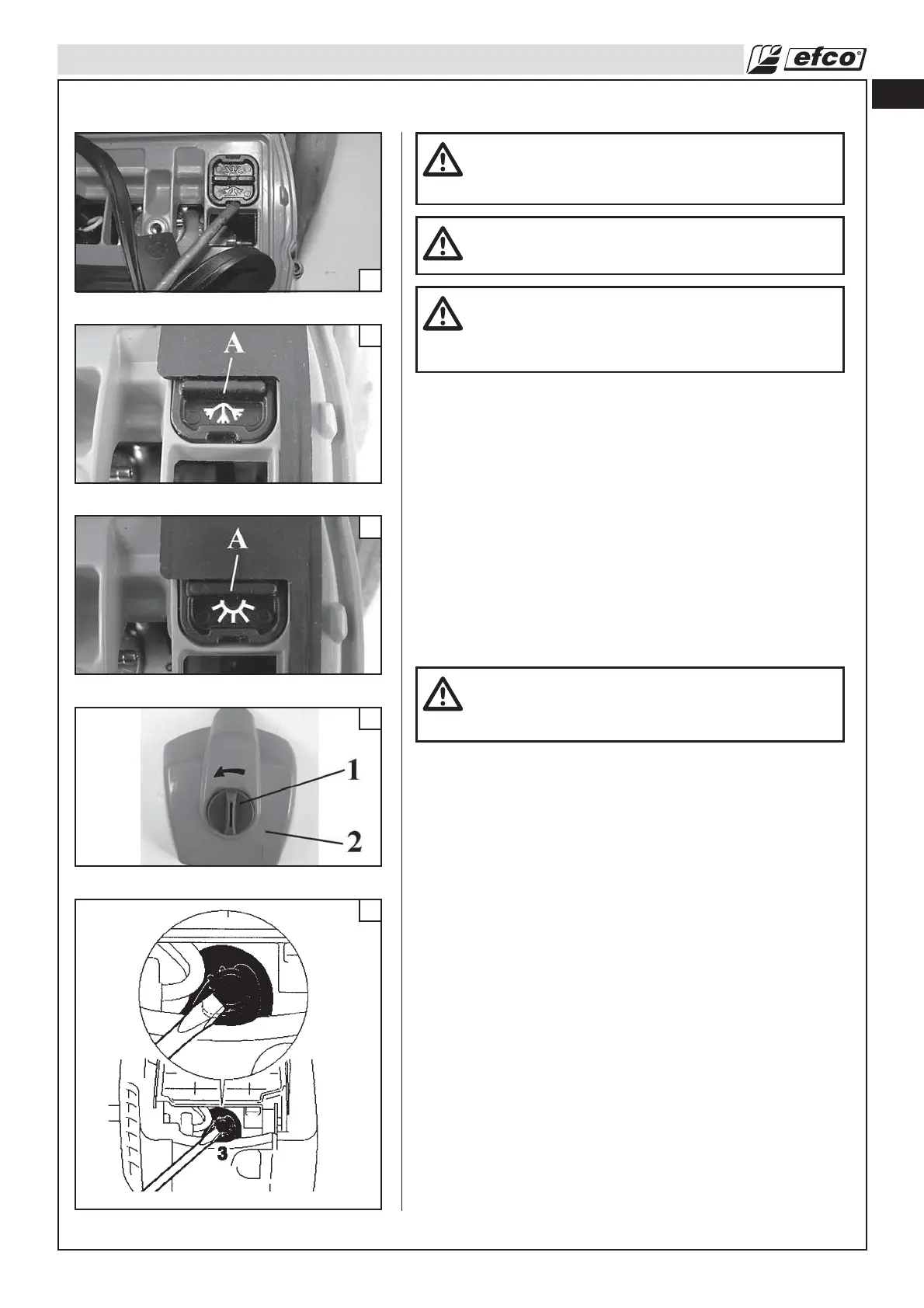 efco

A

A

1

2

3