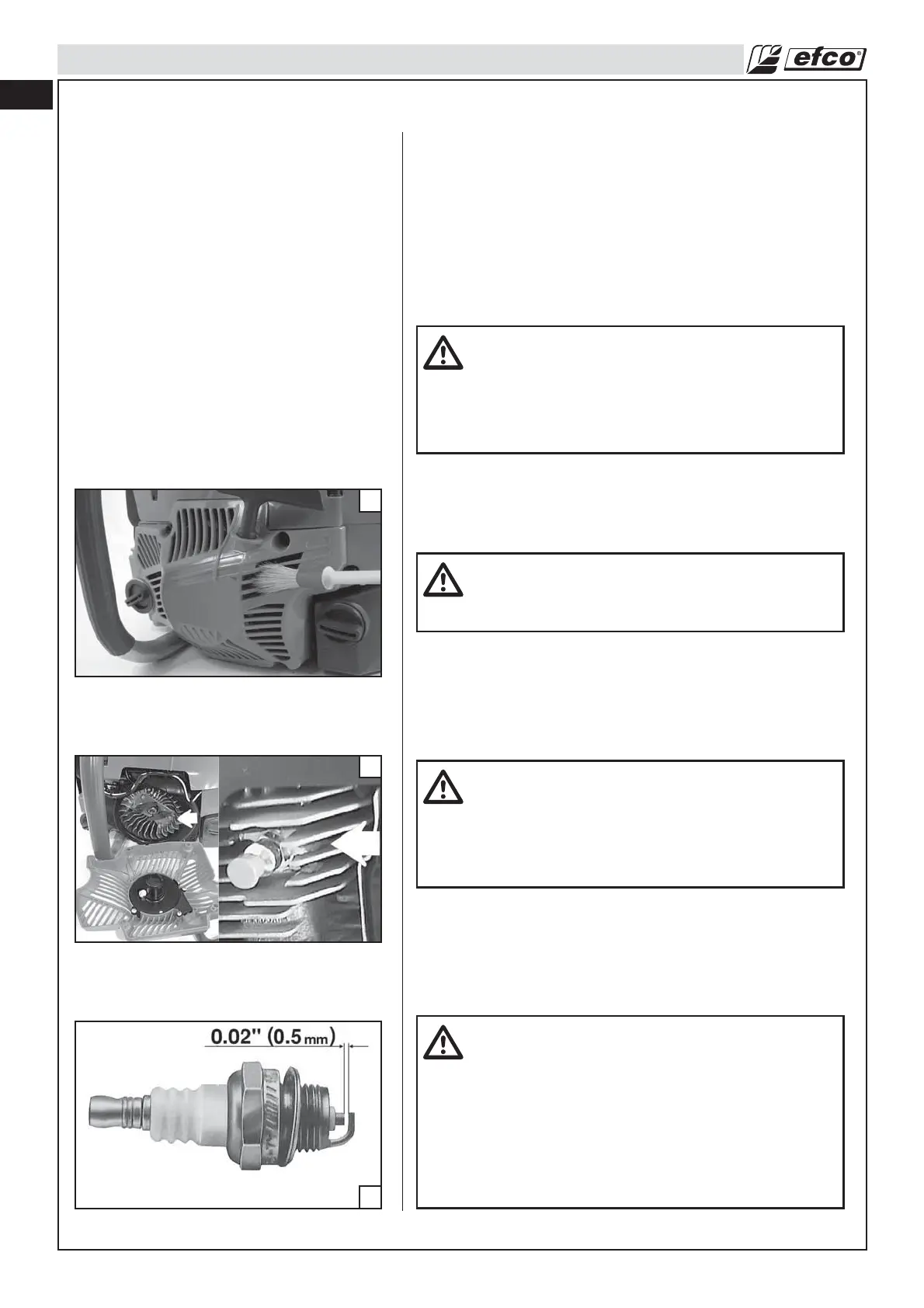 efco®

0.02" (0.5 mm)