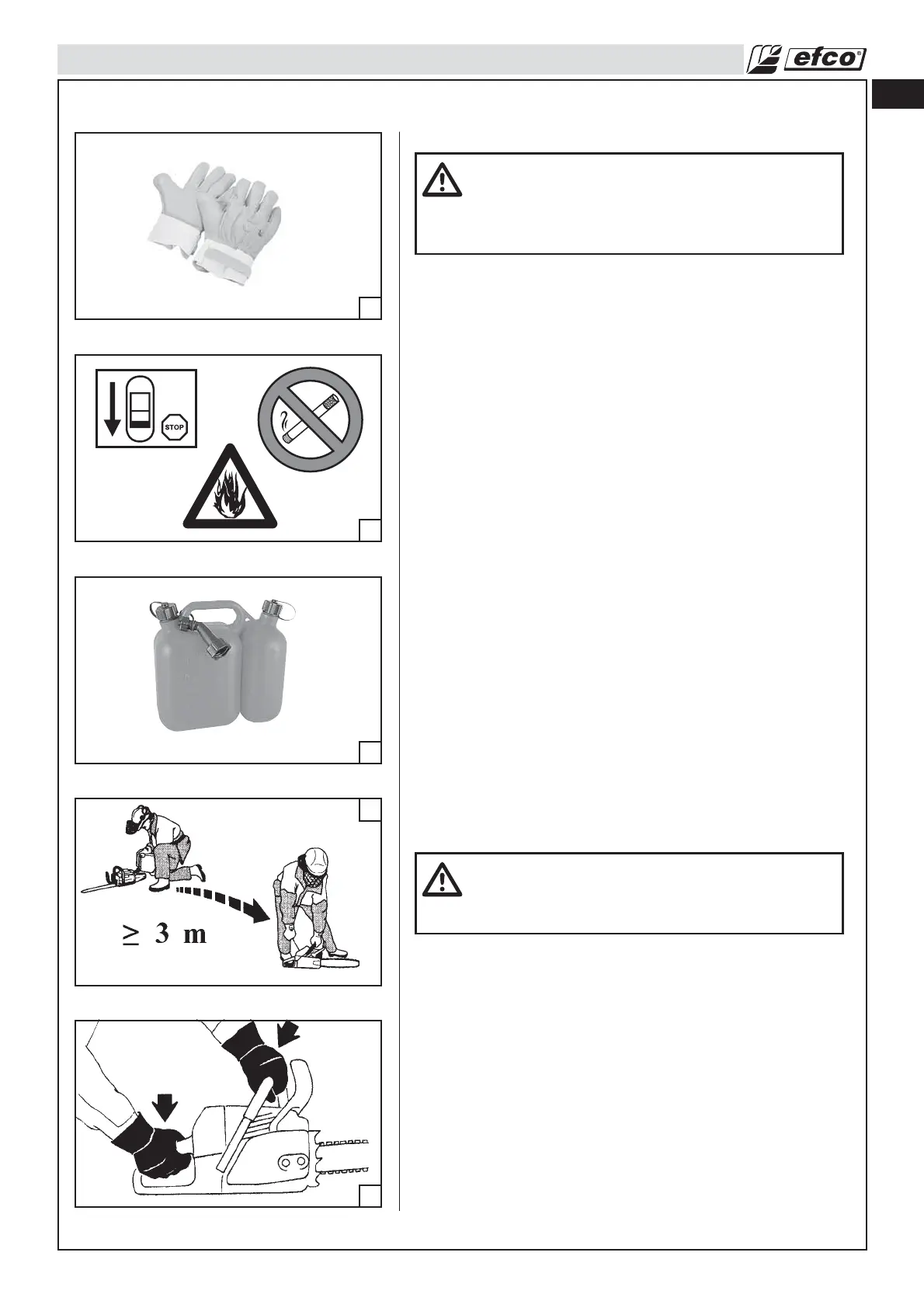 efco®

STOP

$\geq$ 3 m