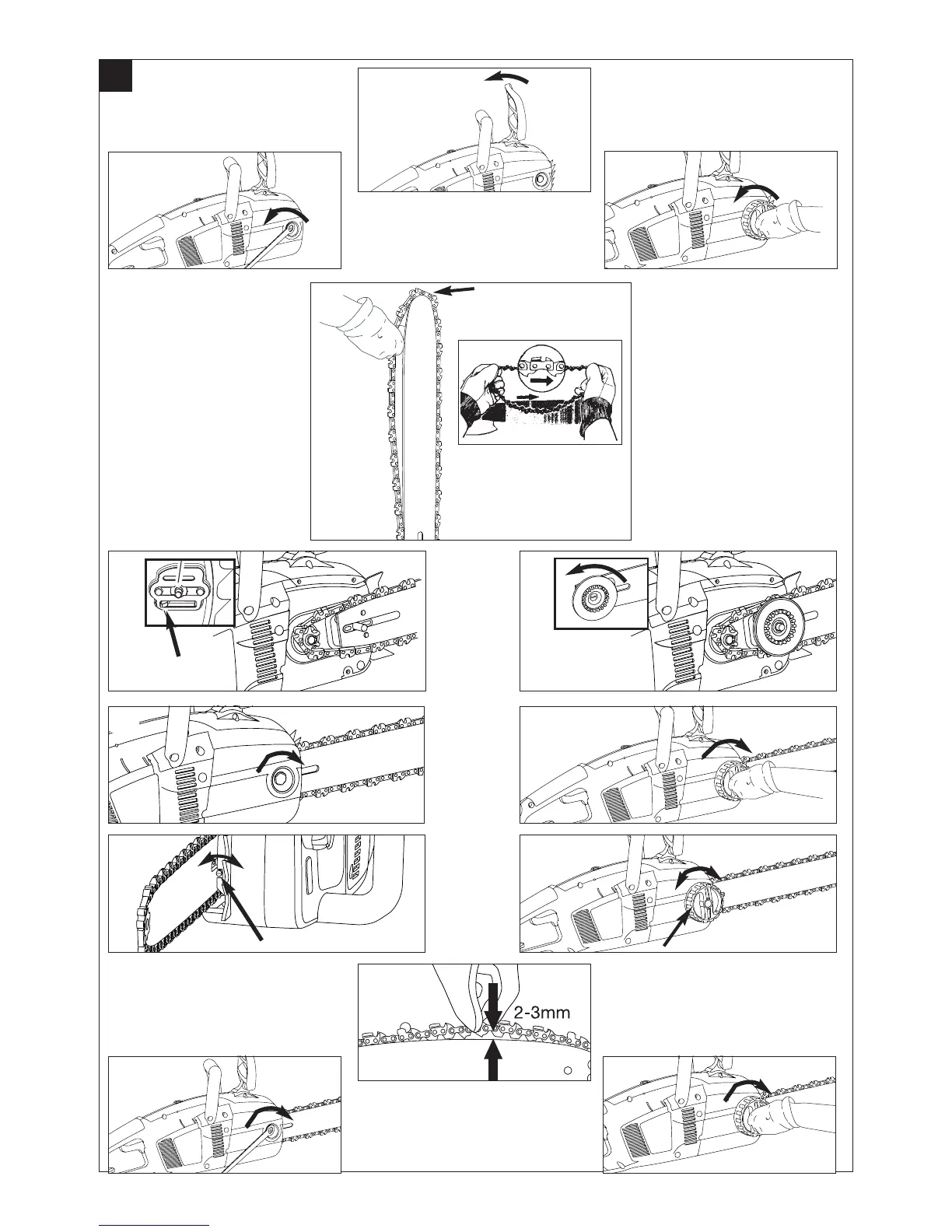 2-3mm