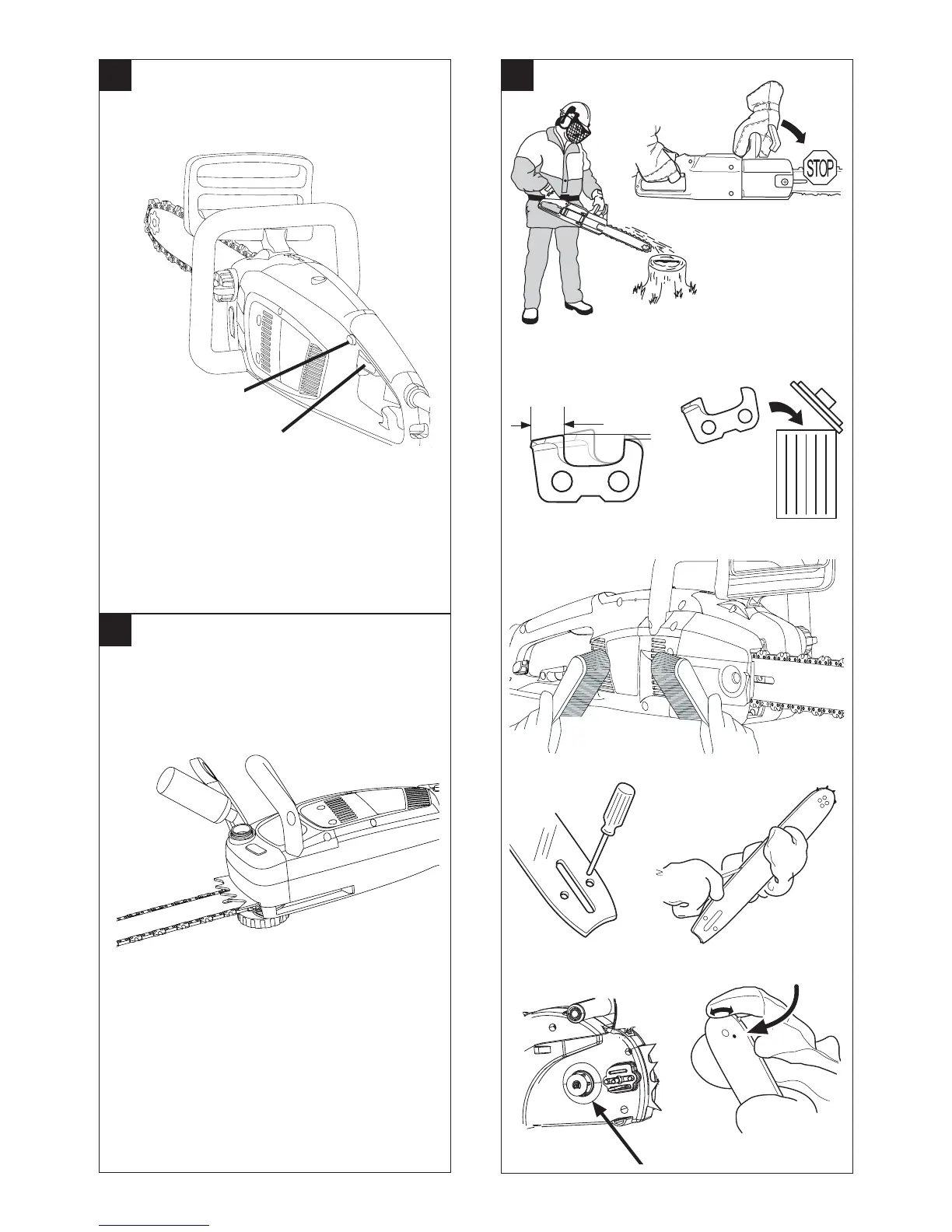 STOP