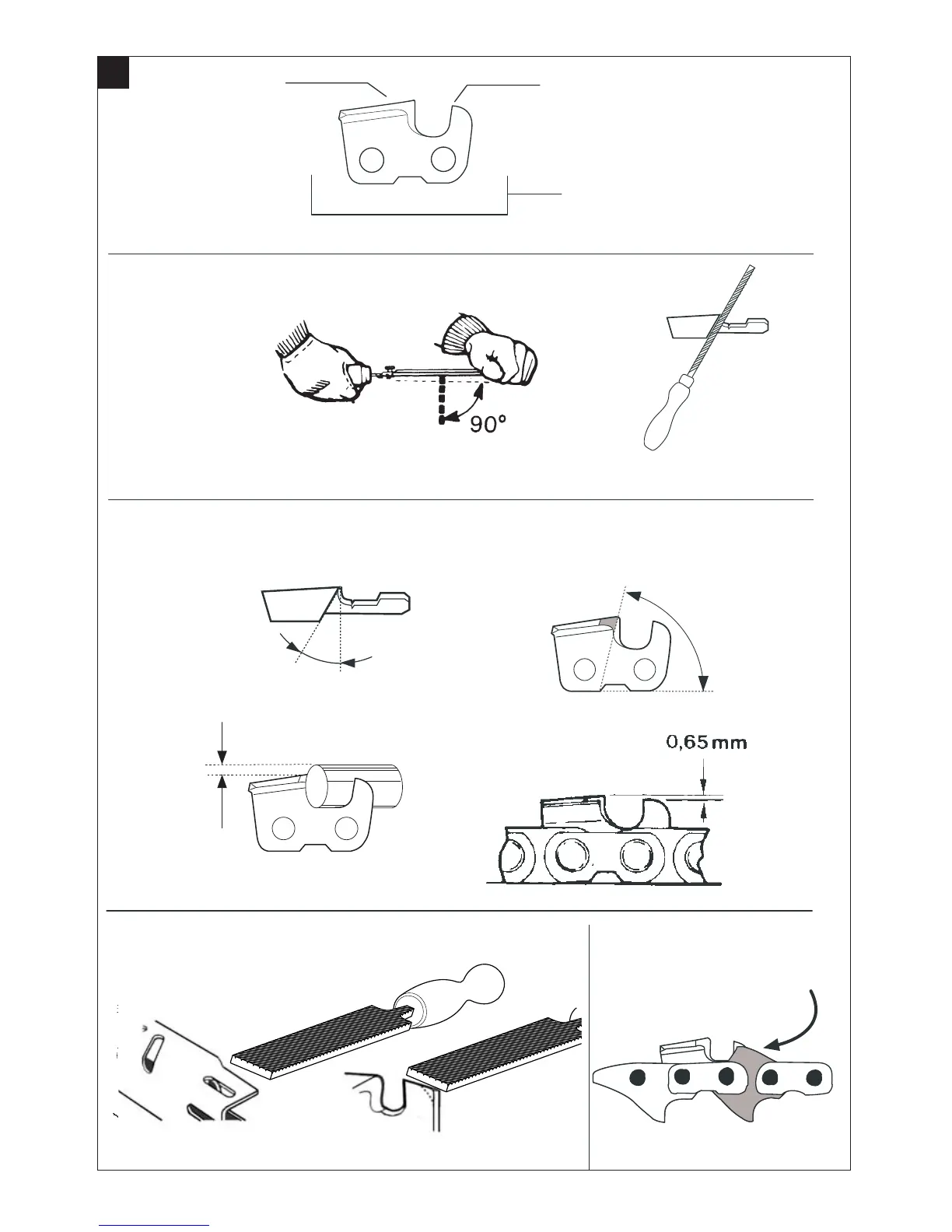 90°

0,65 mm