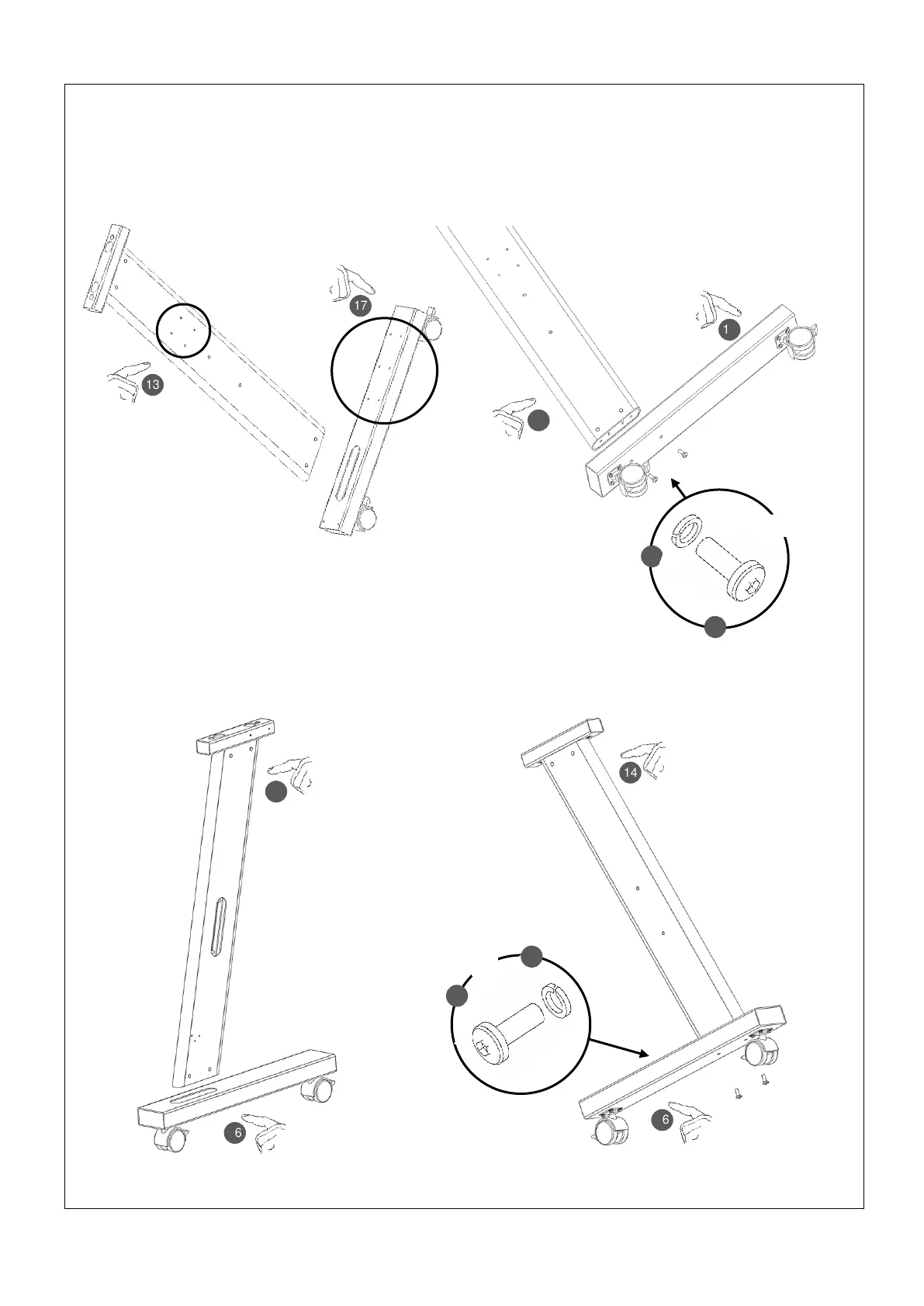 17

13

1

14

6

6