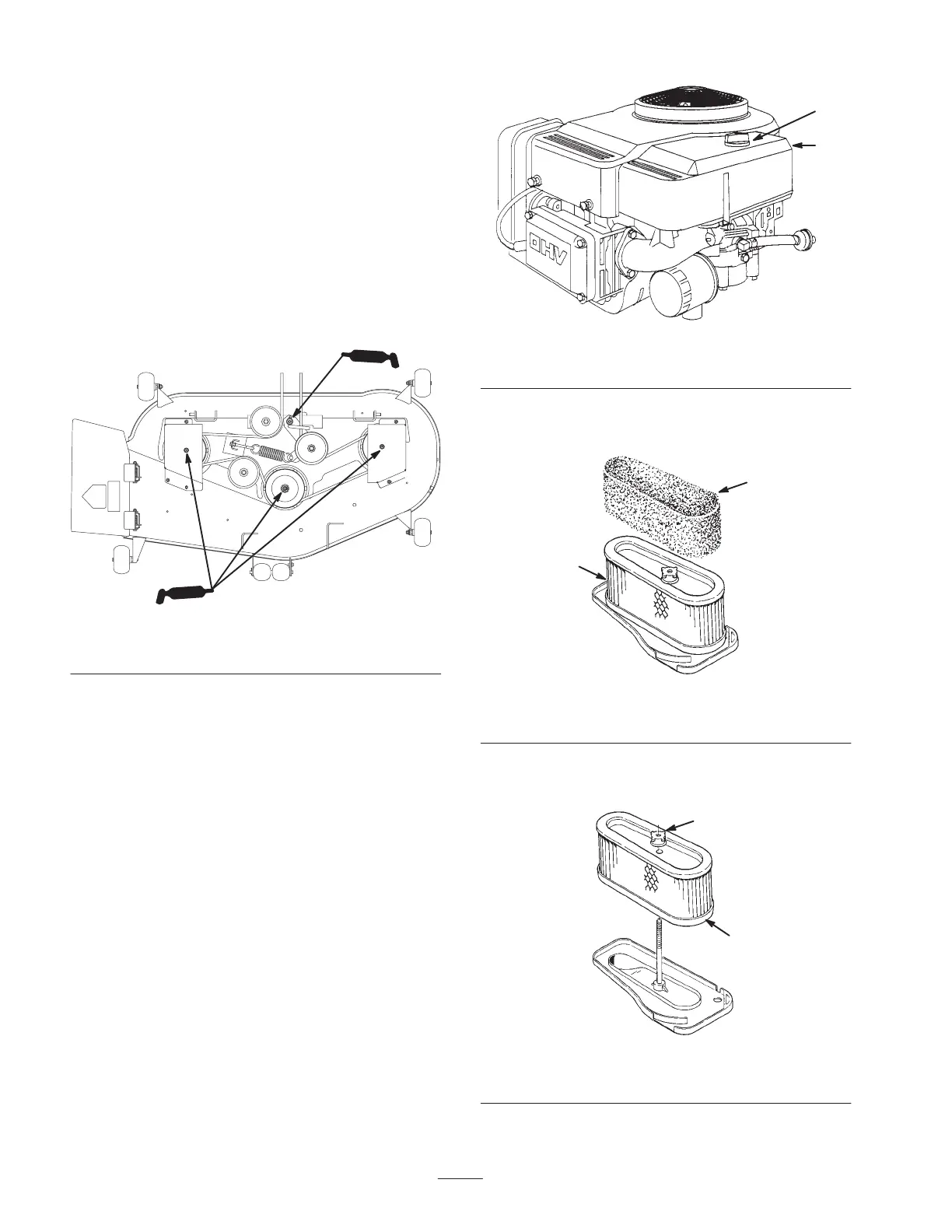 OHV