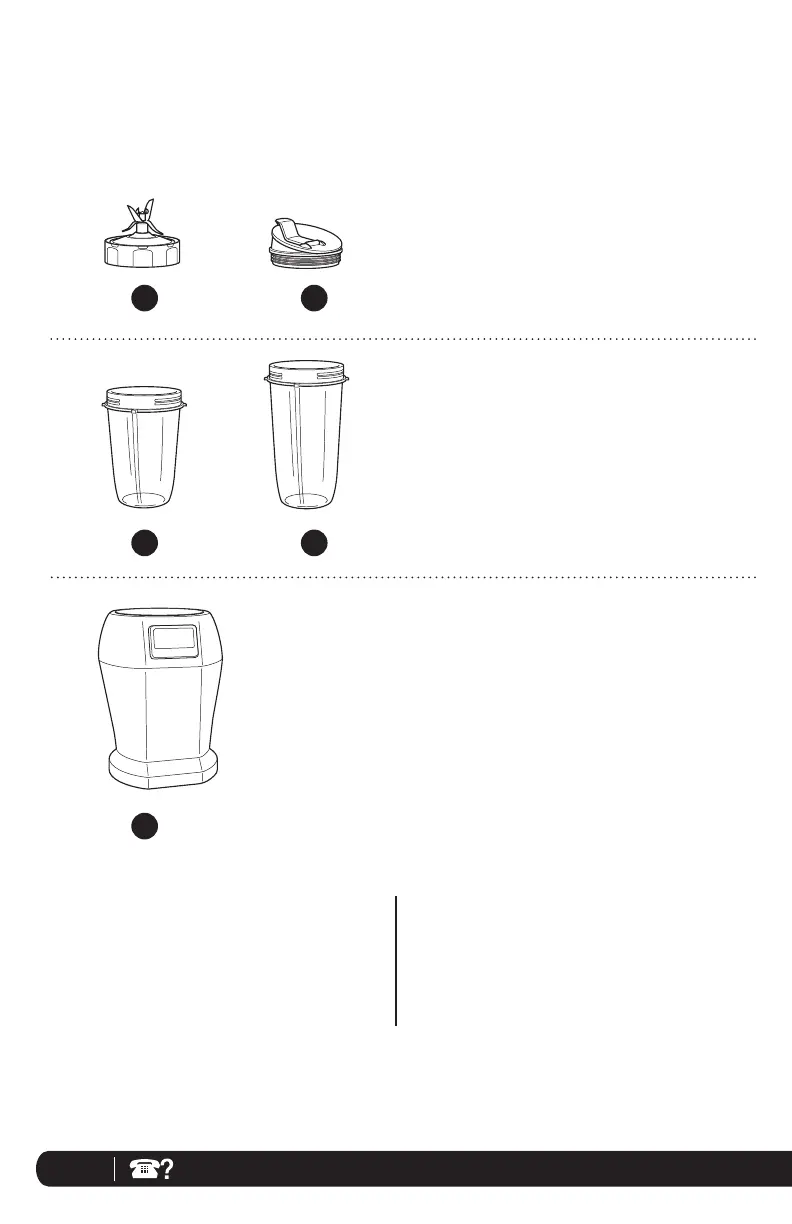 ?