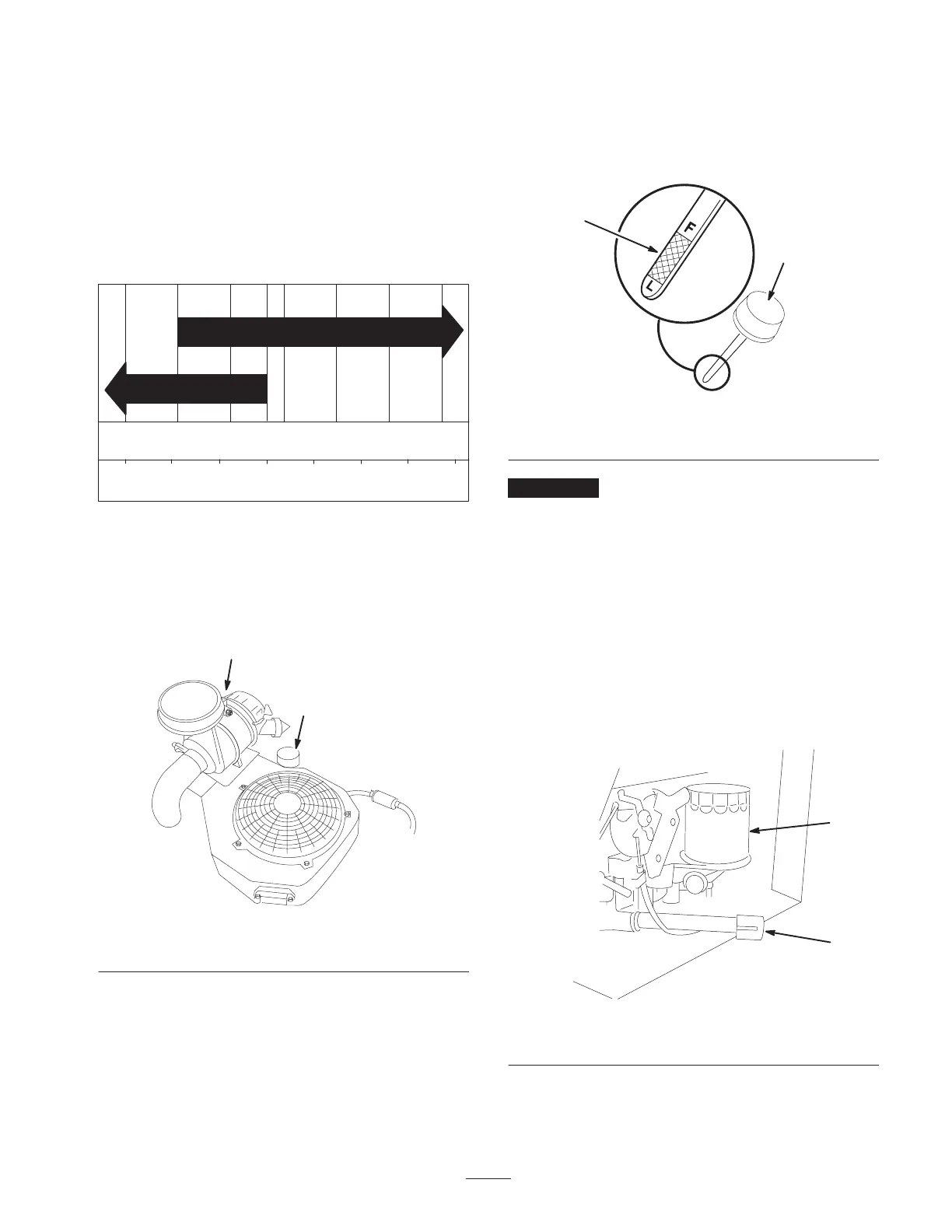 F

L