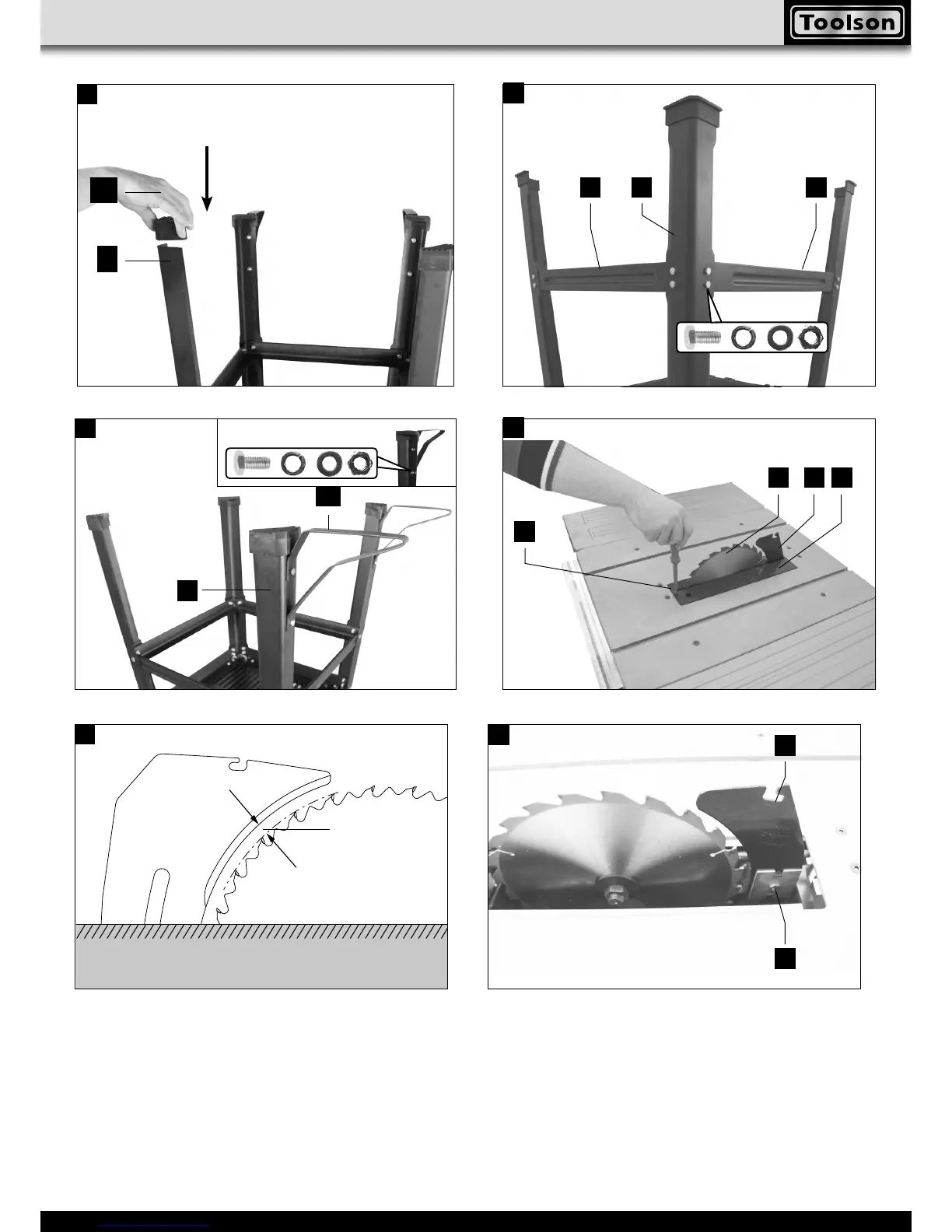 Toolson