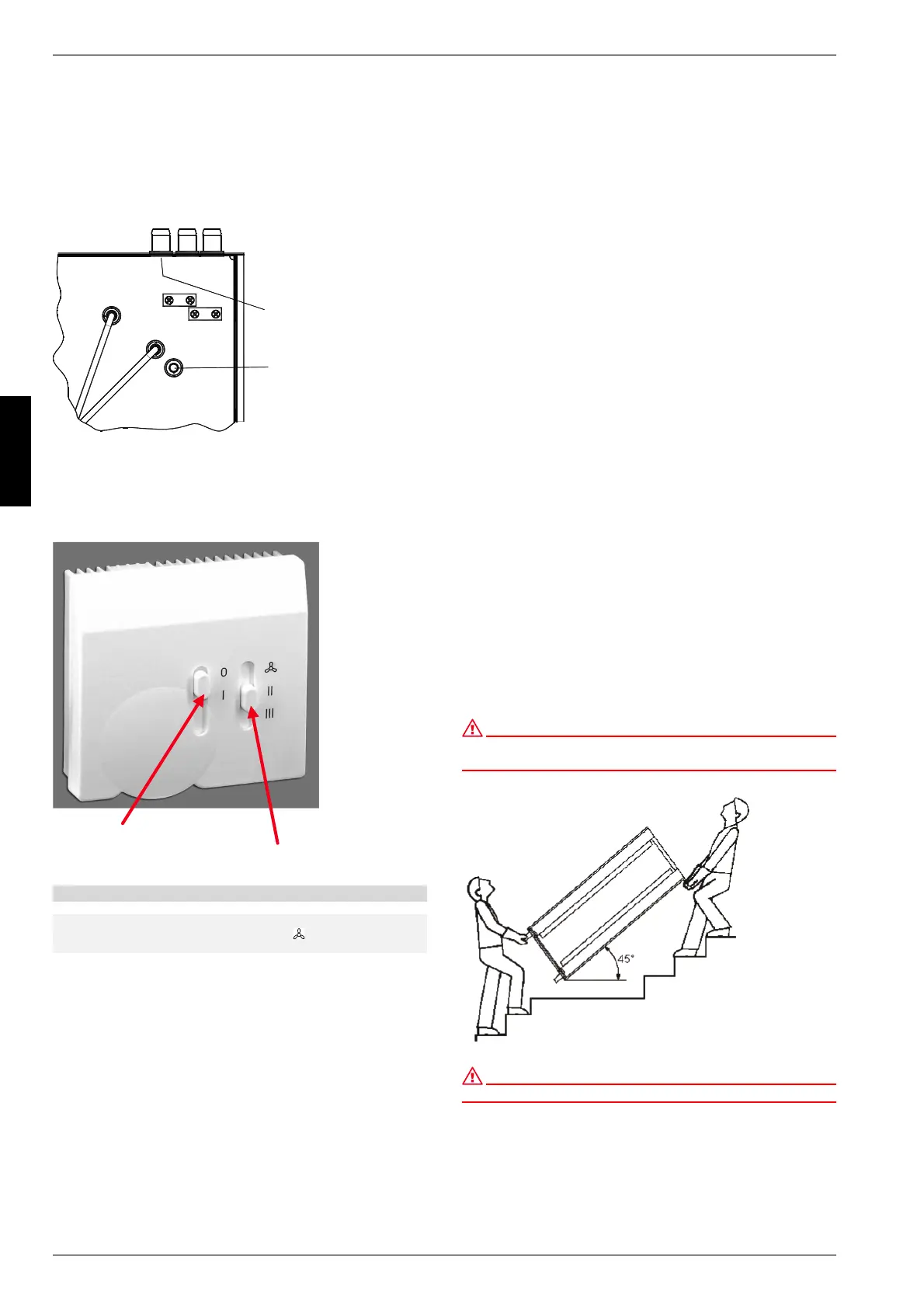 0
I
II
III

45°