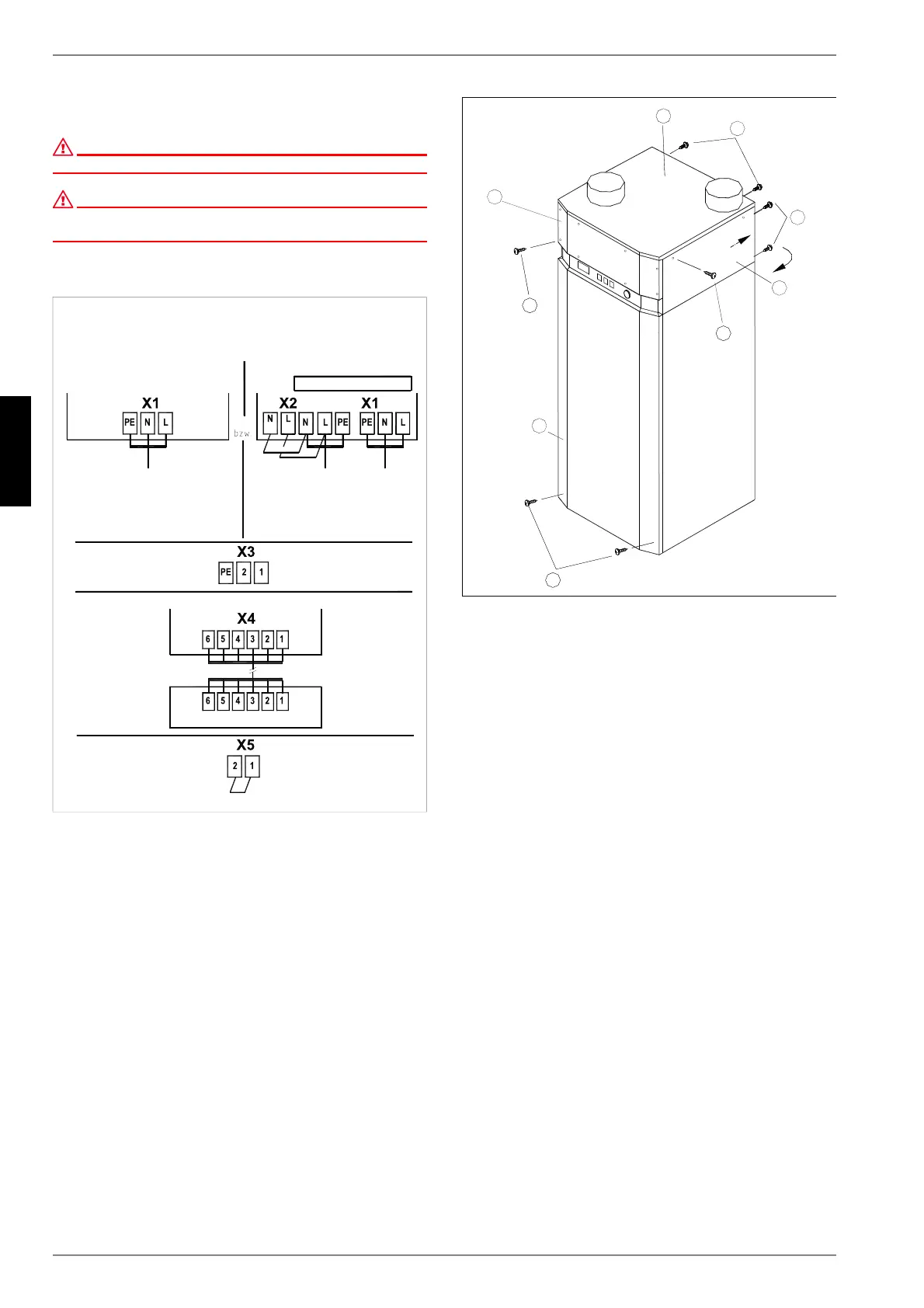 X1

PE N L

bzw

X2

N L N L PE

X1

PE N L

X3

PE 2 1

X4

6 5 4 3 2 1

6 5 4 3 2 1

X5

2 1