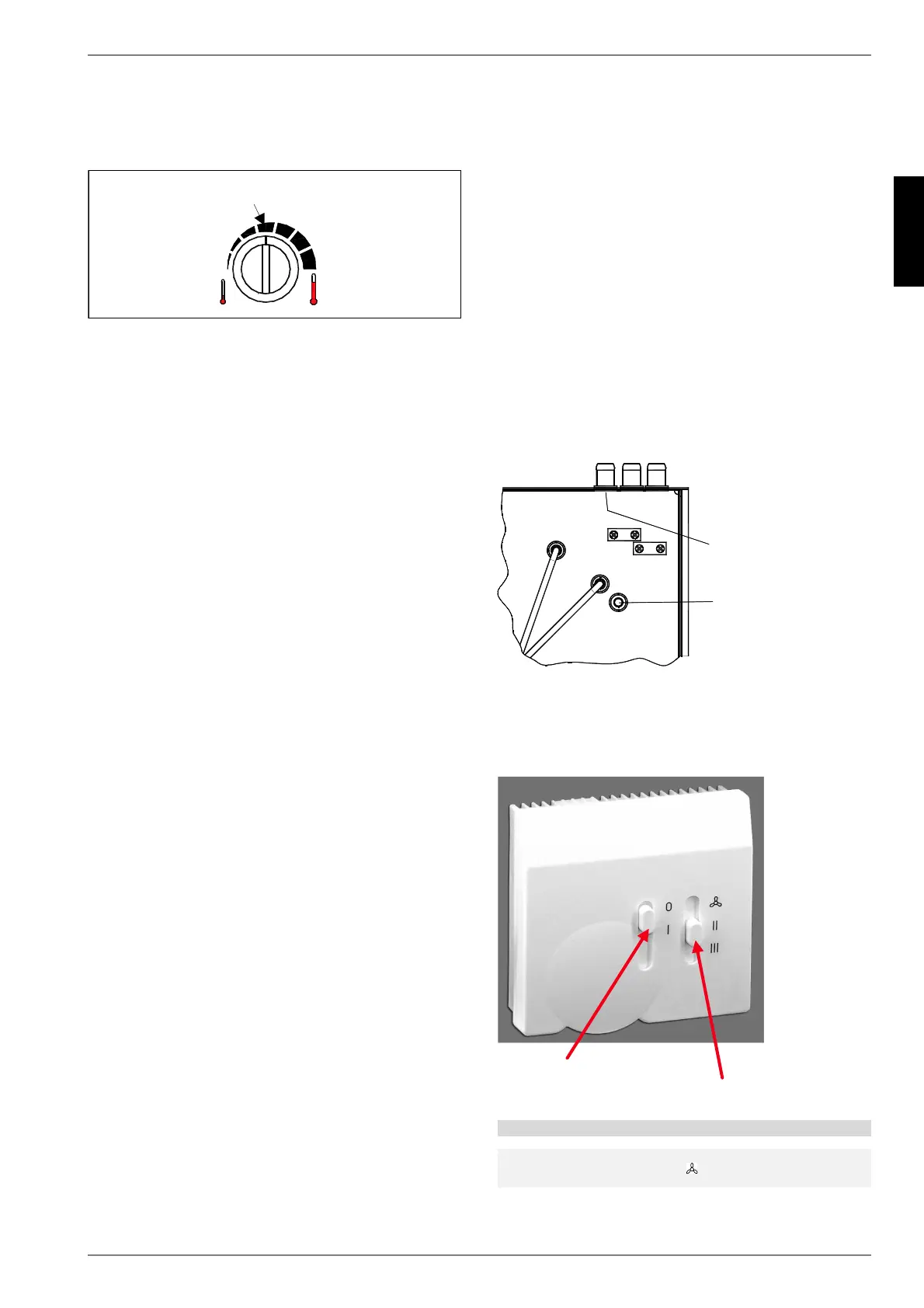 0

I

II

III