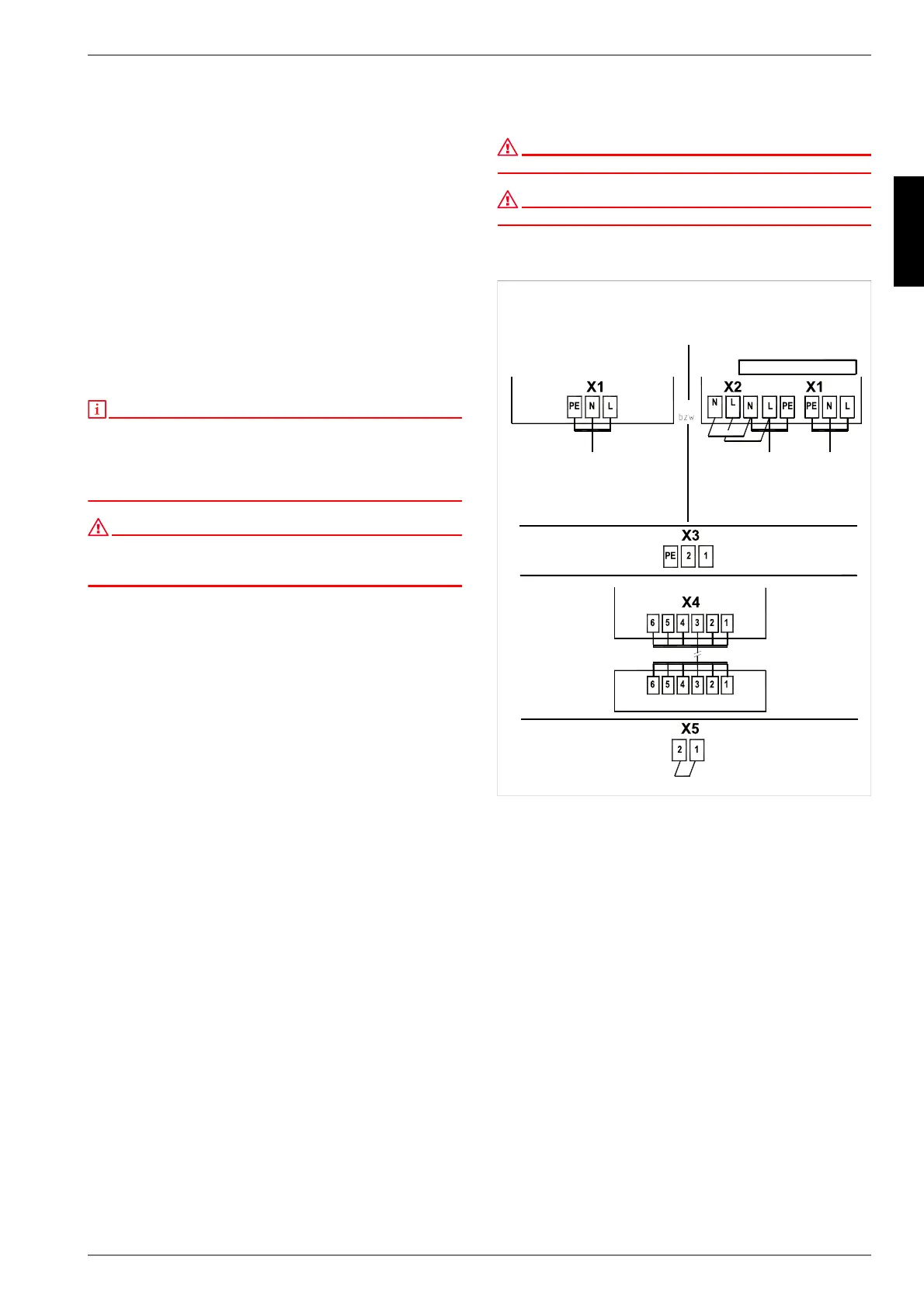 X1
PE N L
bzw
X2
N L N L PE
X1
PE N L
X3
PE 2 1
X4
6 5 4 3 2 1
6 5 4 3 2 1
X5
2 1