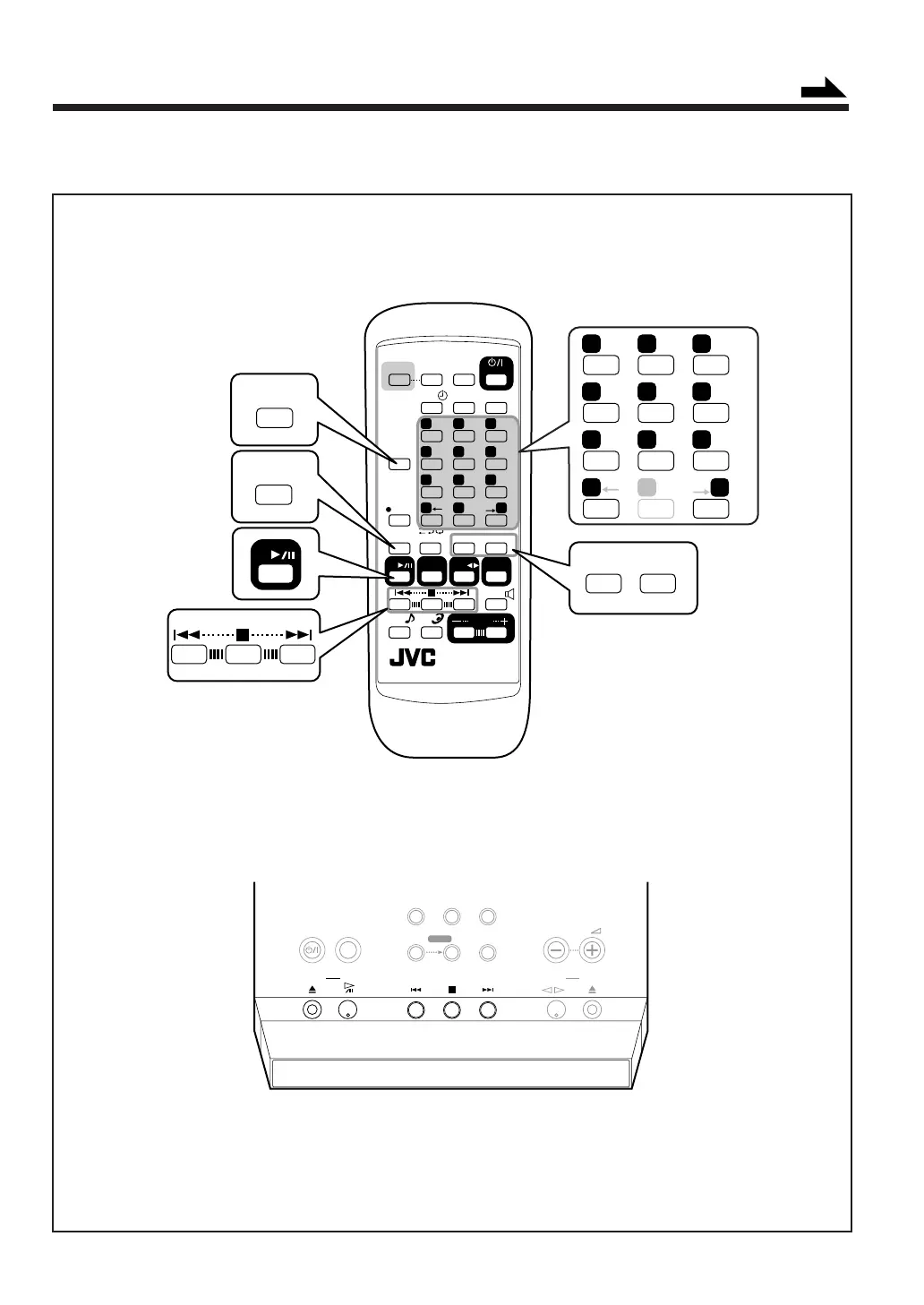 JVC