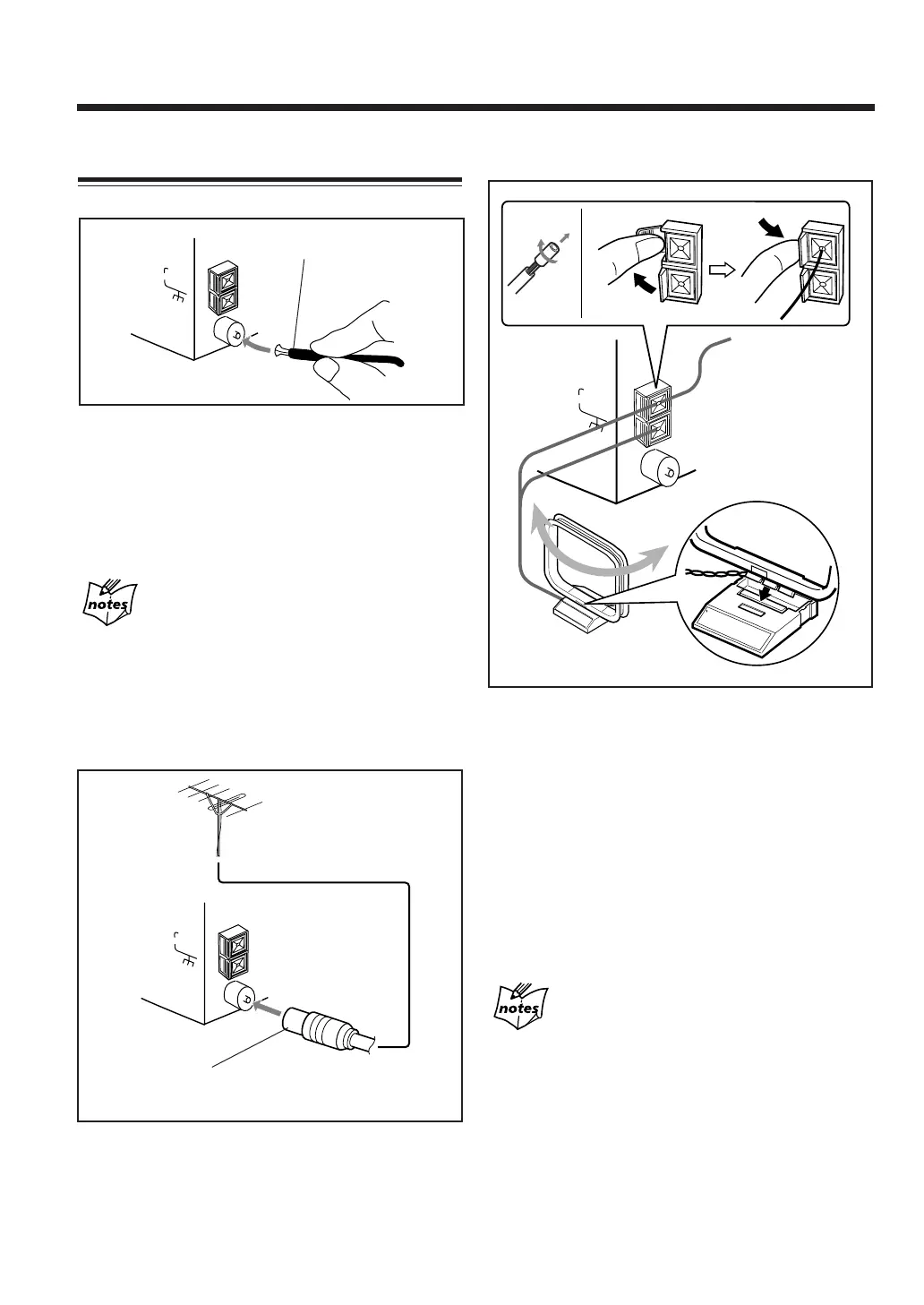 notes

notes