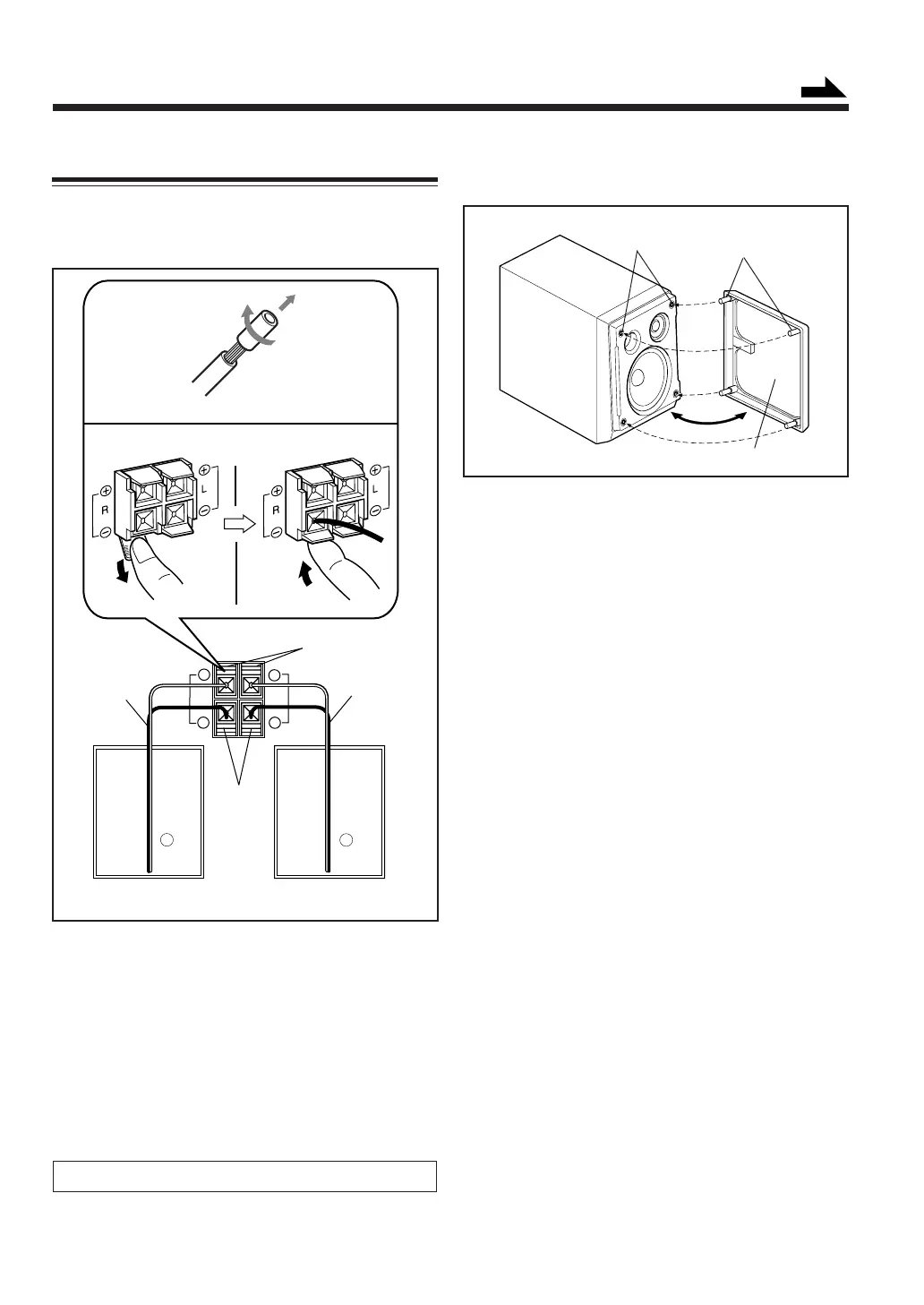 R

L

R

L