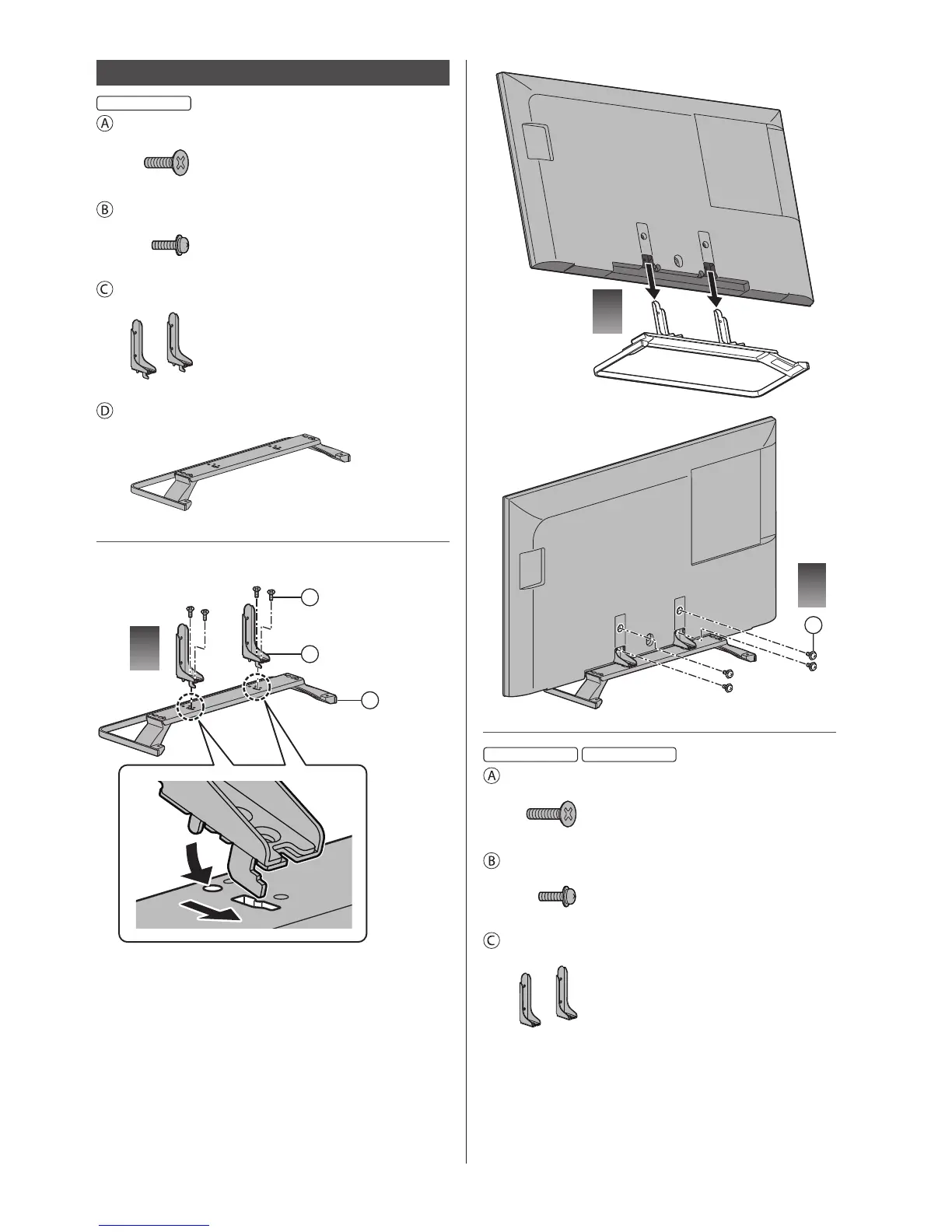 Ⓐ

Ⓑ

Ⓒ

Ⓓ

Ⓐ

Ⓑ

Ⓒ