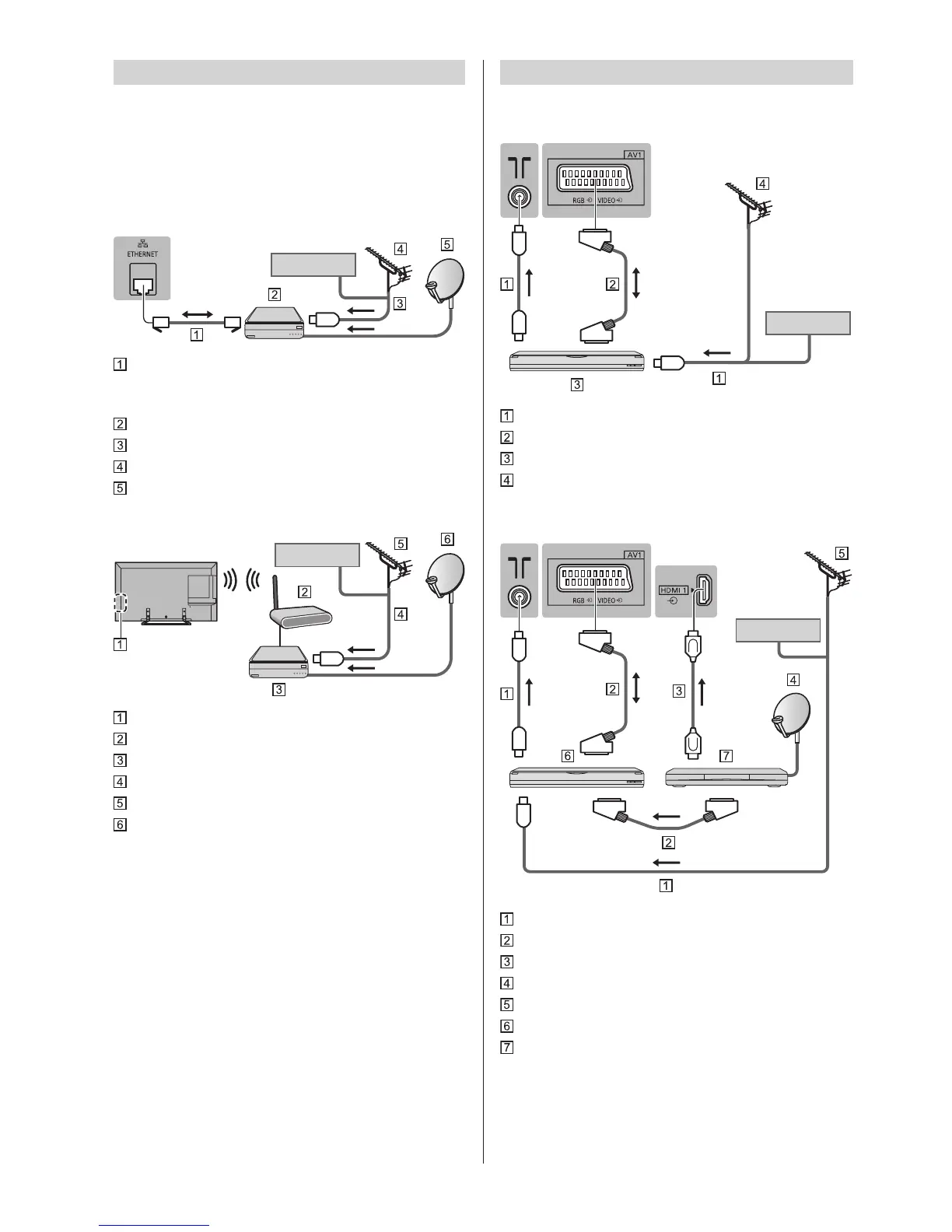 ETHERNET

4

5

2

3

1

1

2

3

4

5

5

6

2

4

1

3

1

2

3

4

5

6

AV1

RGB VIDEO

4

1

2

3

1

1

2

3

4

AV1

RGB VIDEO

HDMI 1

5

4

1

2

3

6

7

2

1

1

2

3

4

5

6

7